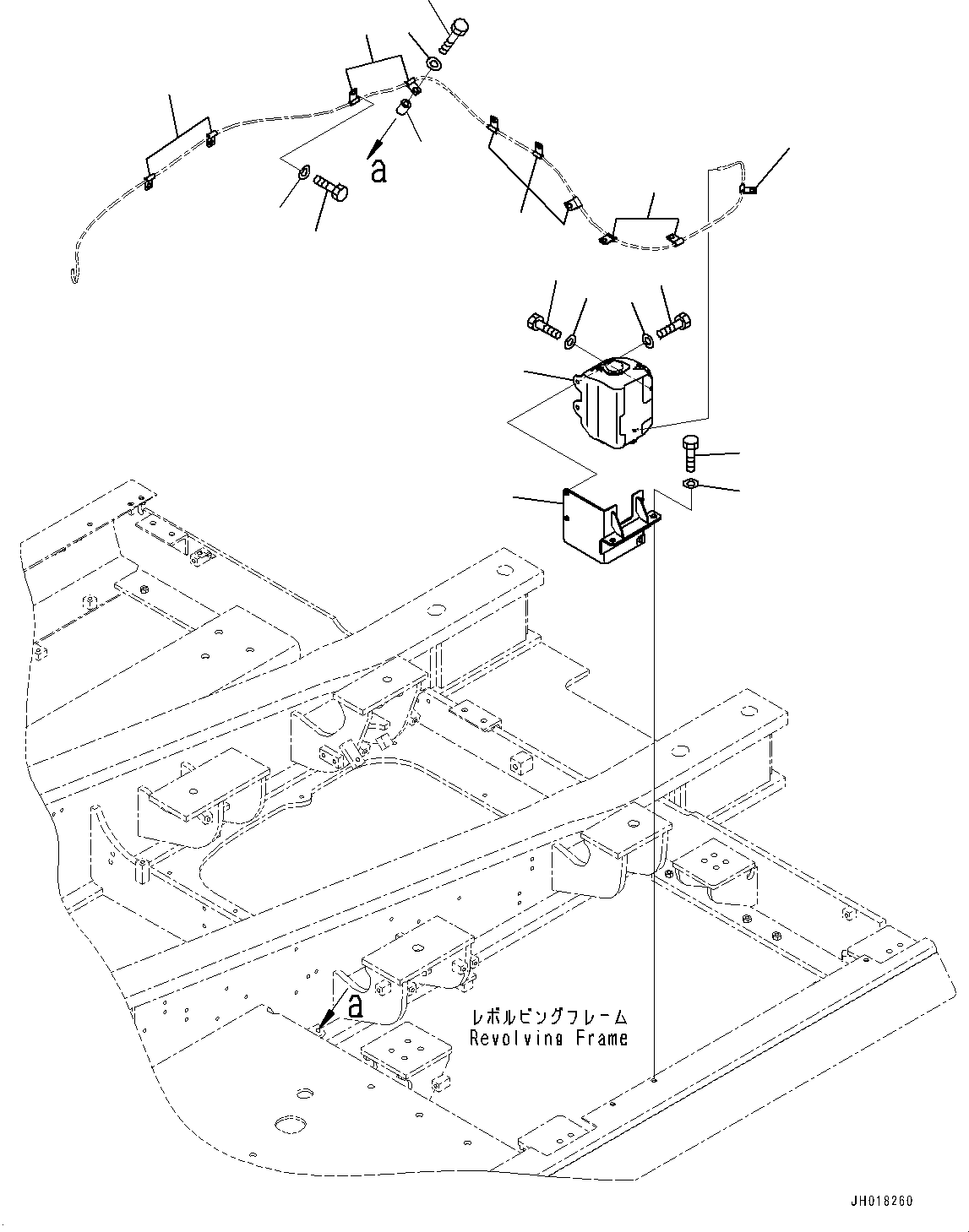 a

a

レボルビングフレーム
Revolving Frame

JH018260