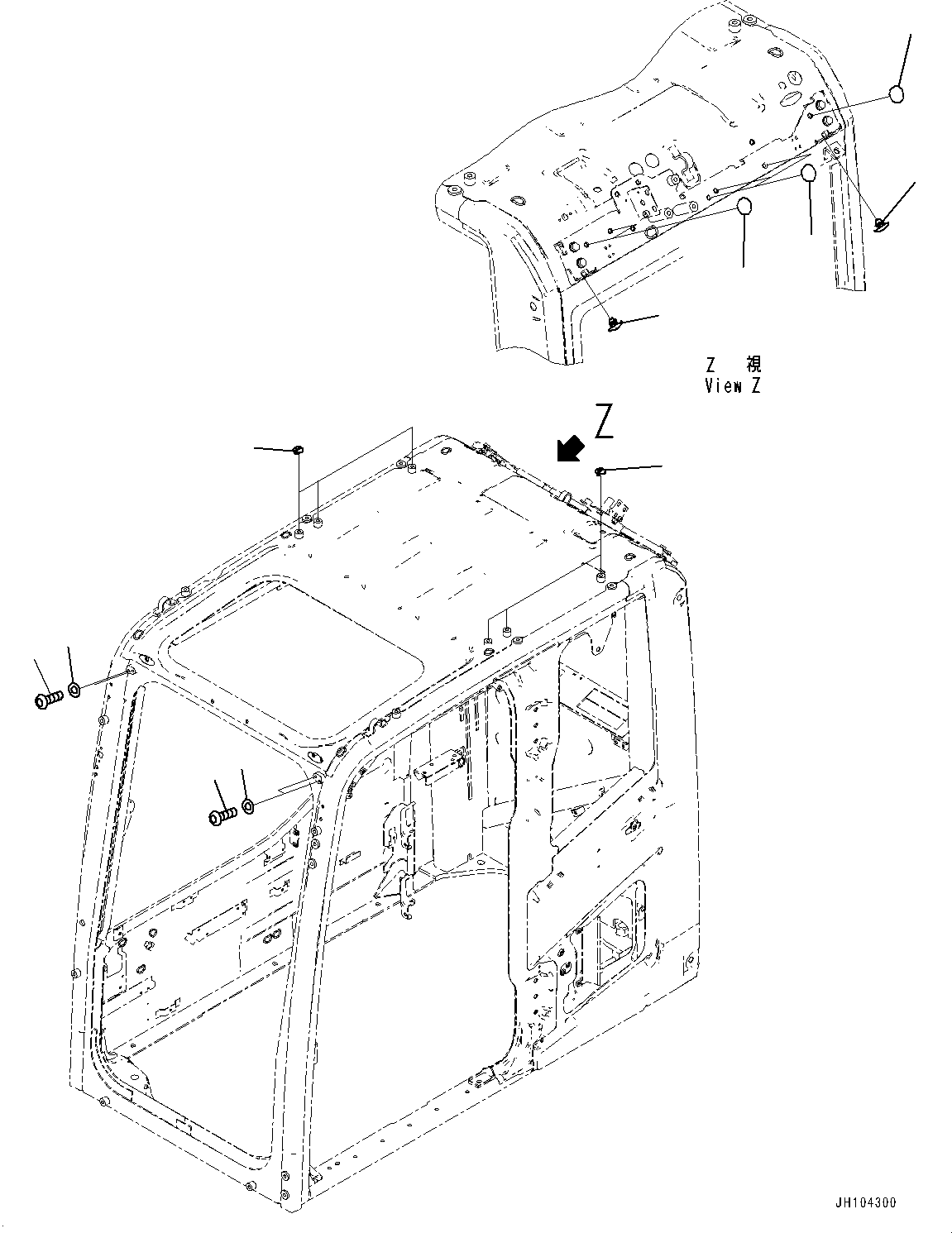 Z 視
View Z

Z

JH104300