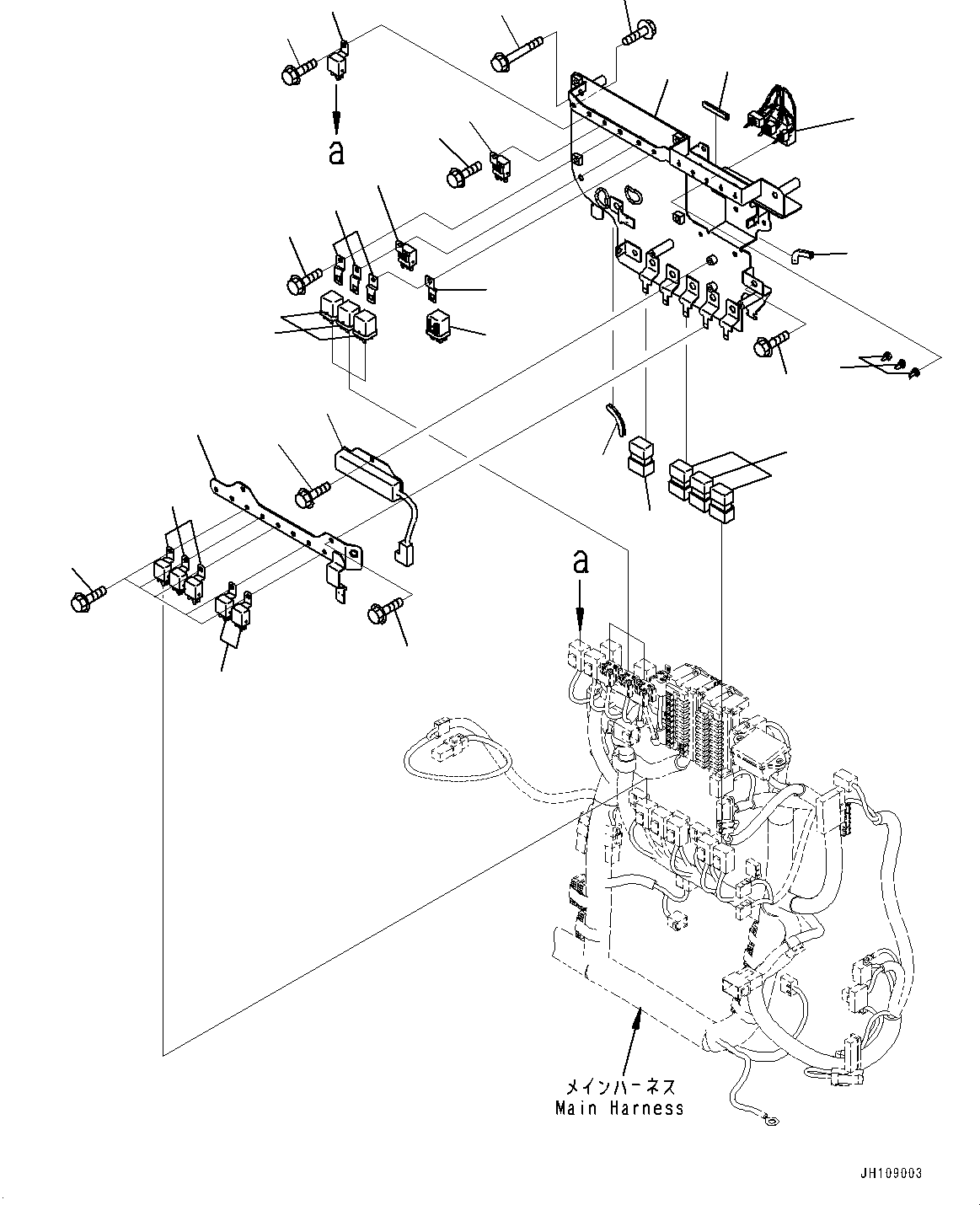 a

a

メインハーネス
Main Harness

JH109003