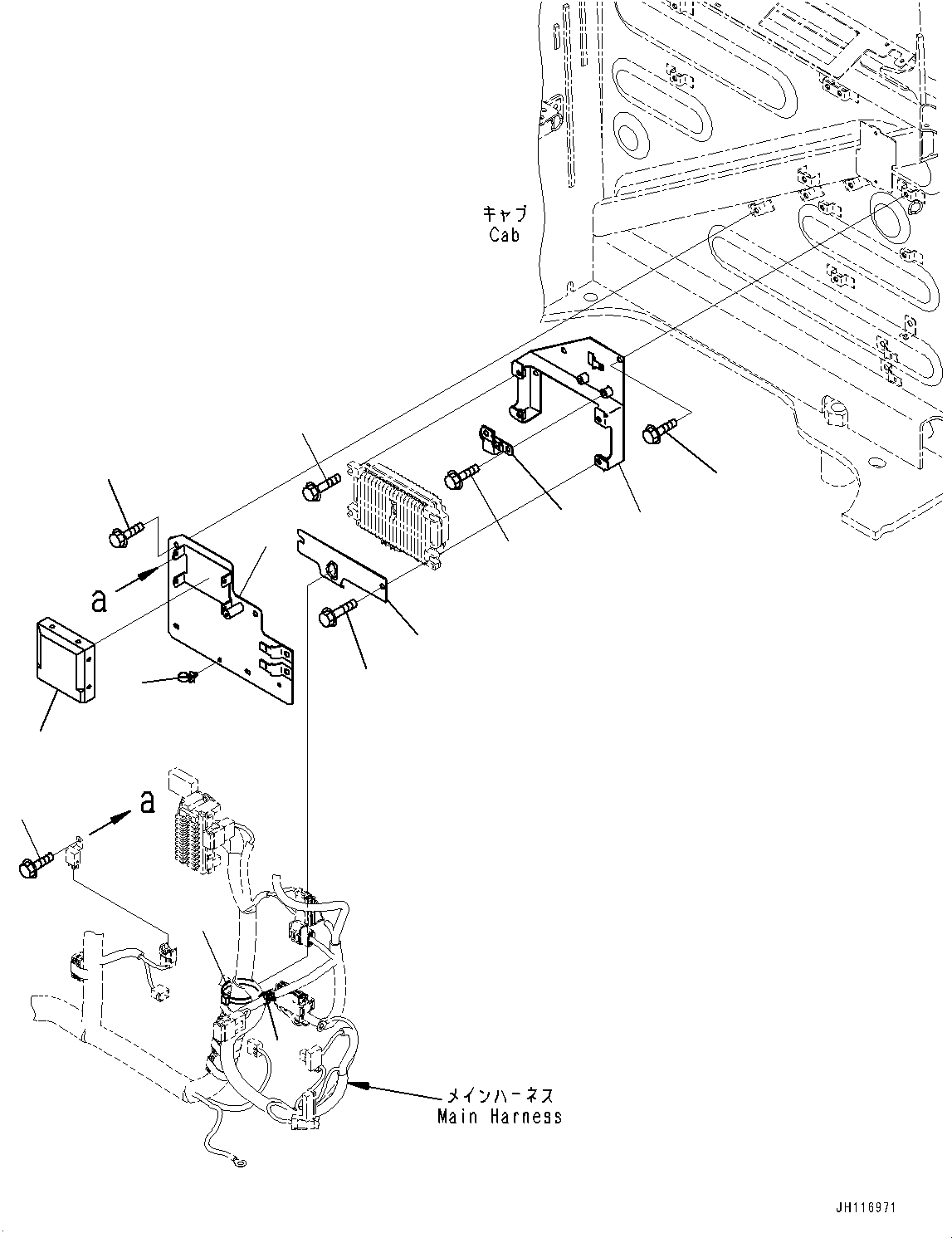 キャブ
Cab

a

a

メインハーネス
Main Harness

JH116971