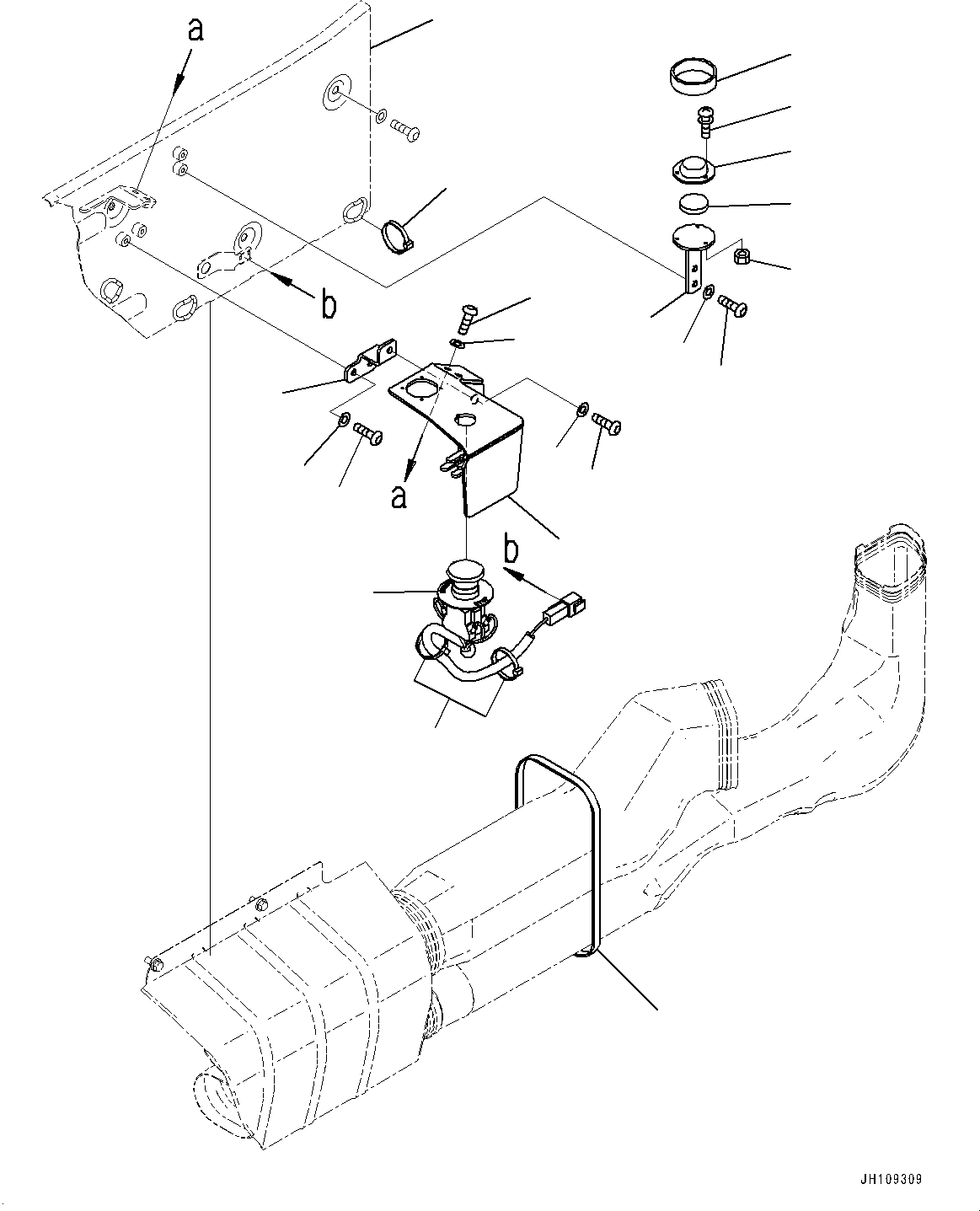 a

b

a

b

JH109309