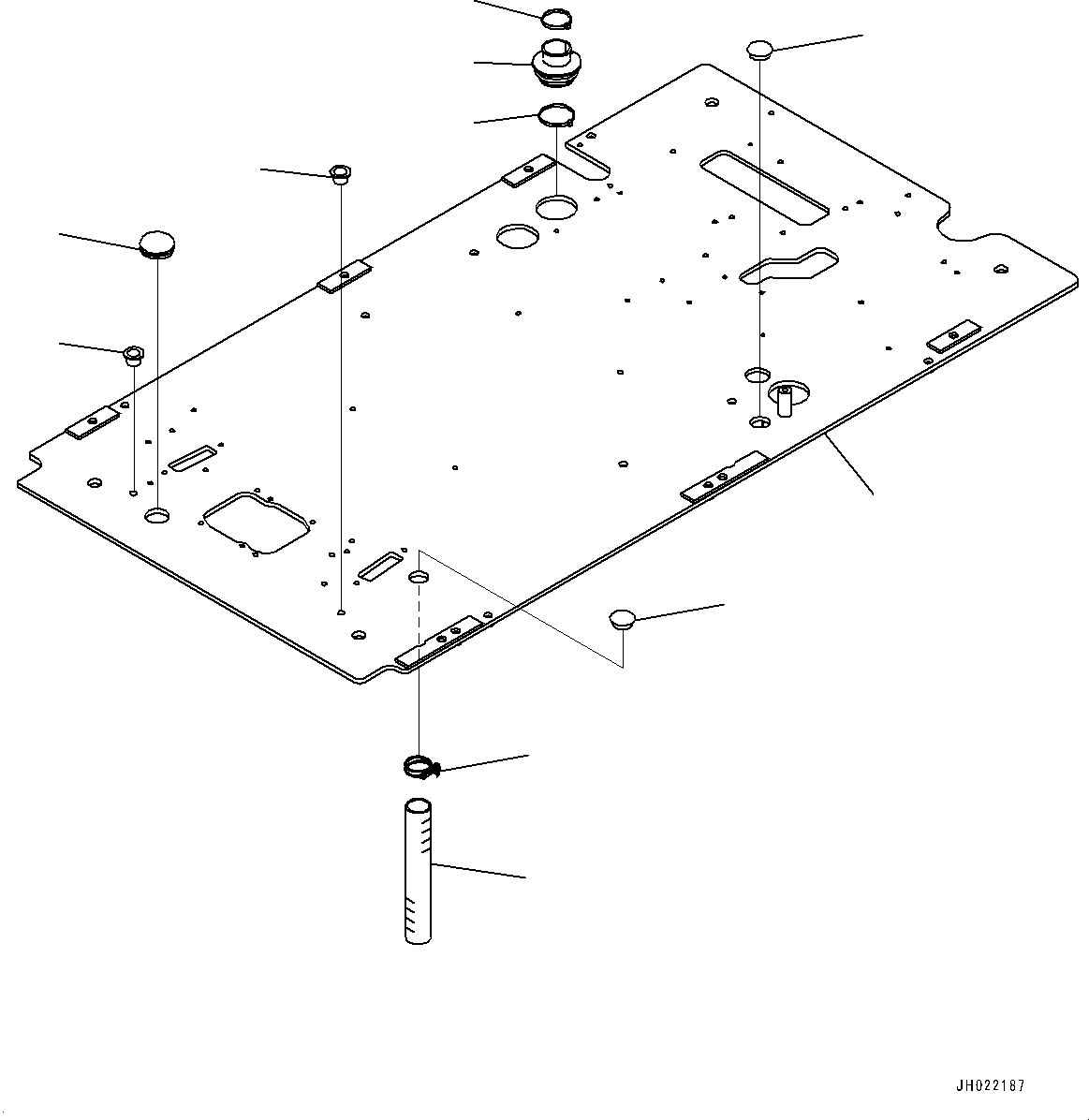 JH022187