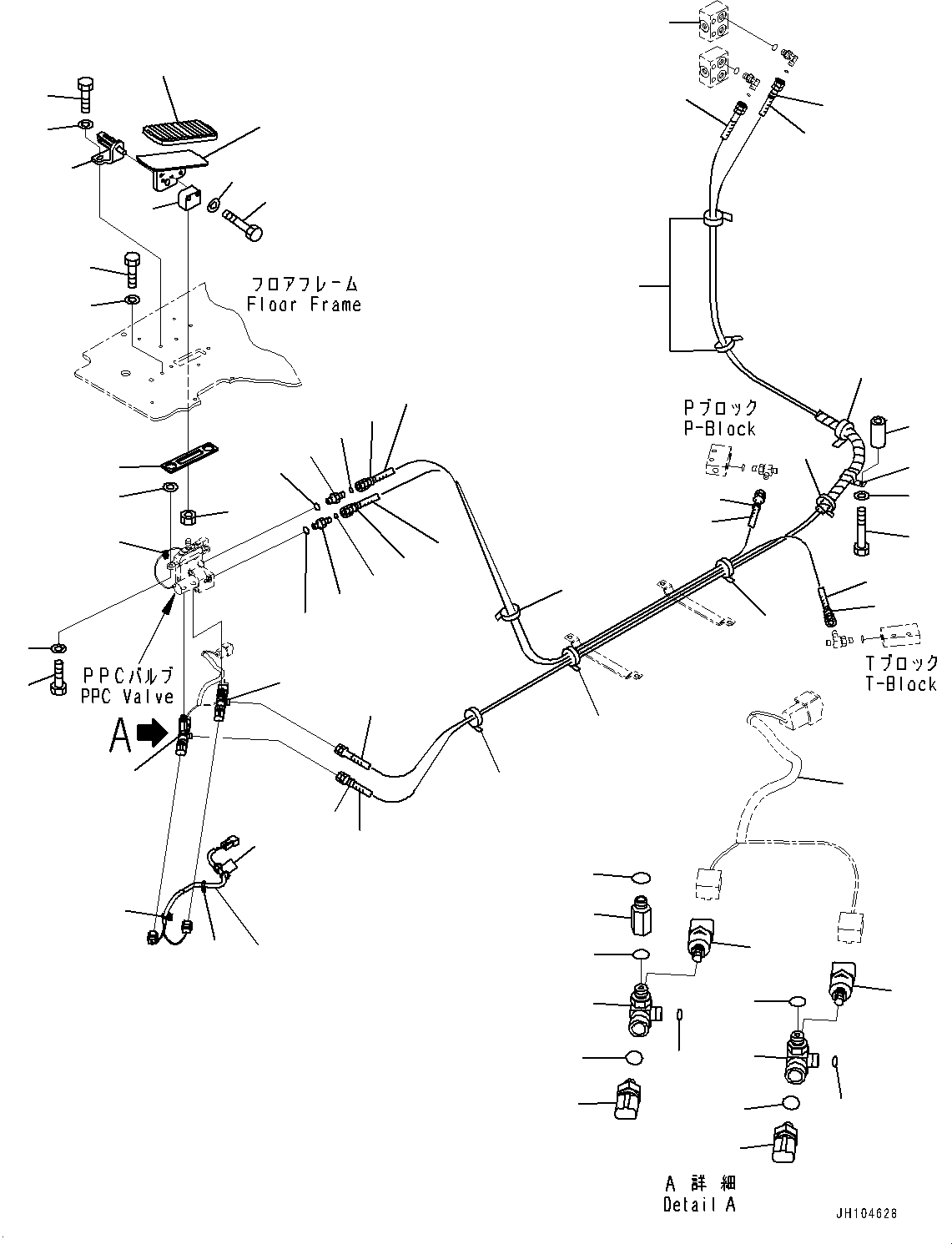 フロアフレーム
Floor Frame

Pブロック
P-Block

Tブロック
T-Block

PPCバルブ
PPC Valve

A

A 詳細
Detail A

JH104628