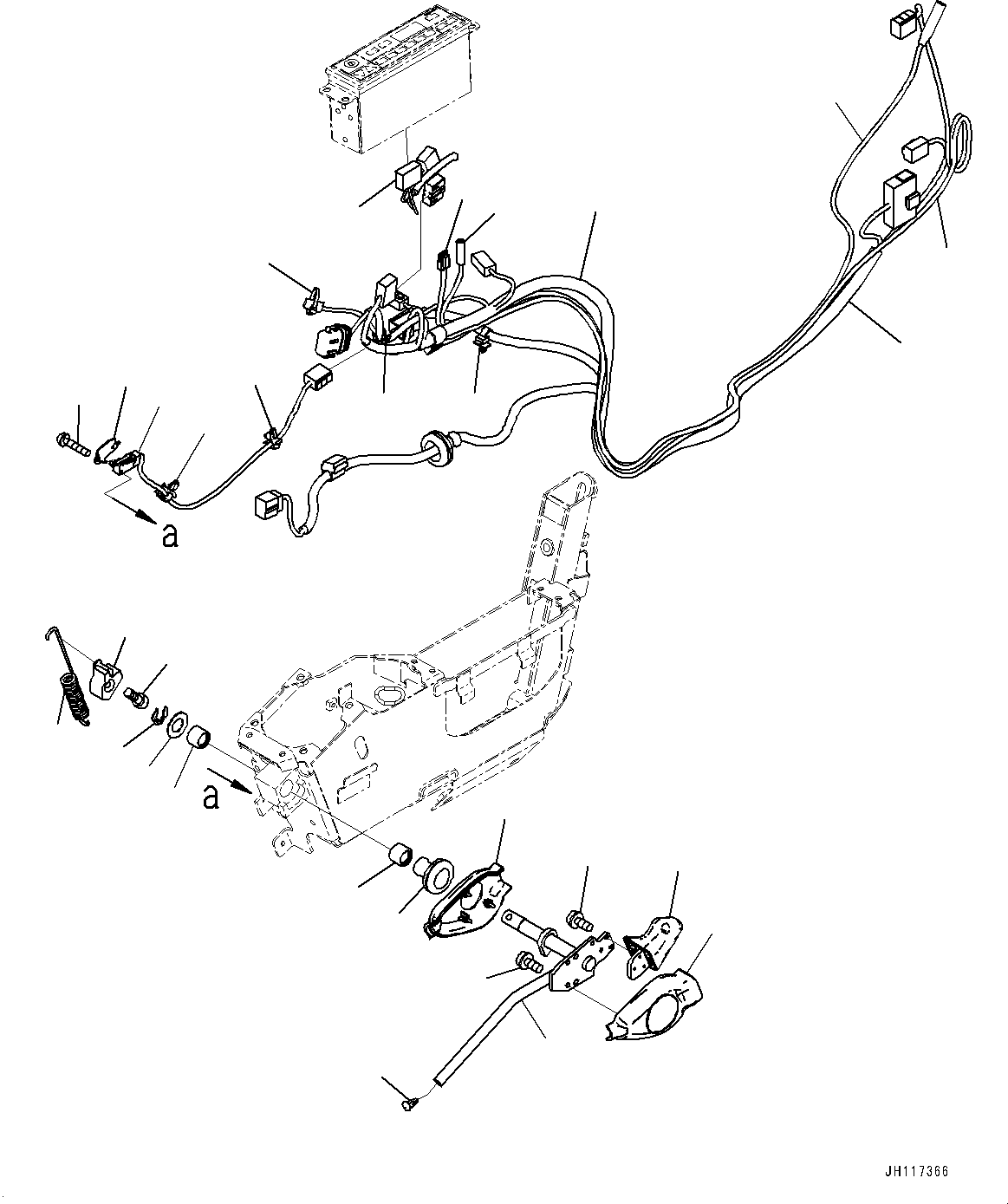 a

a

JH117366