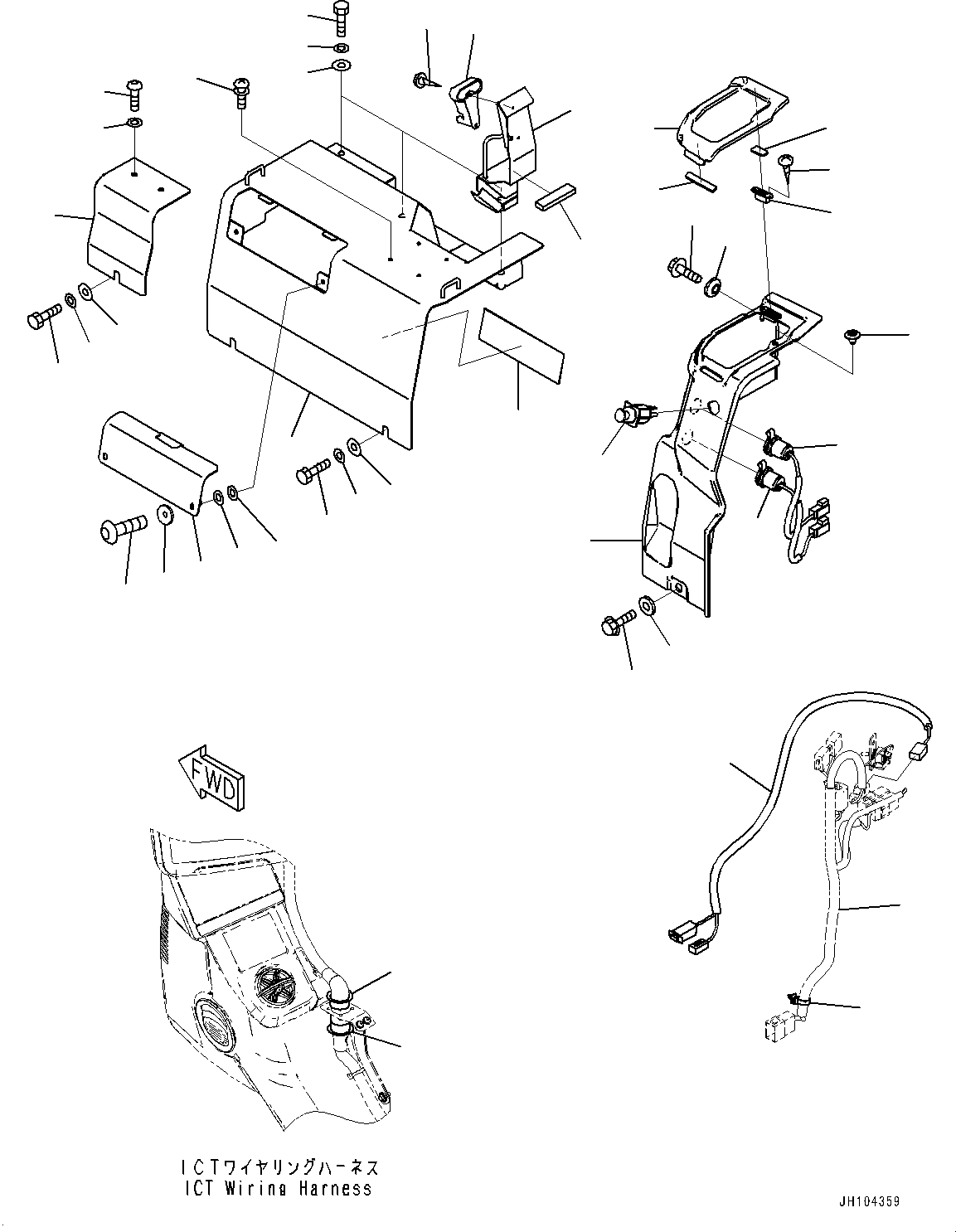 FWD

ICTワイヤリングハーネス
ICT Wiring Harness

JH104359