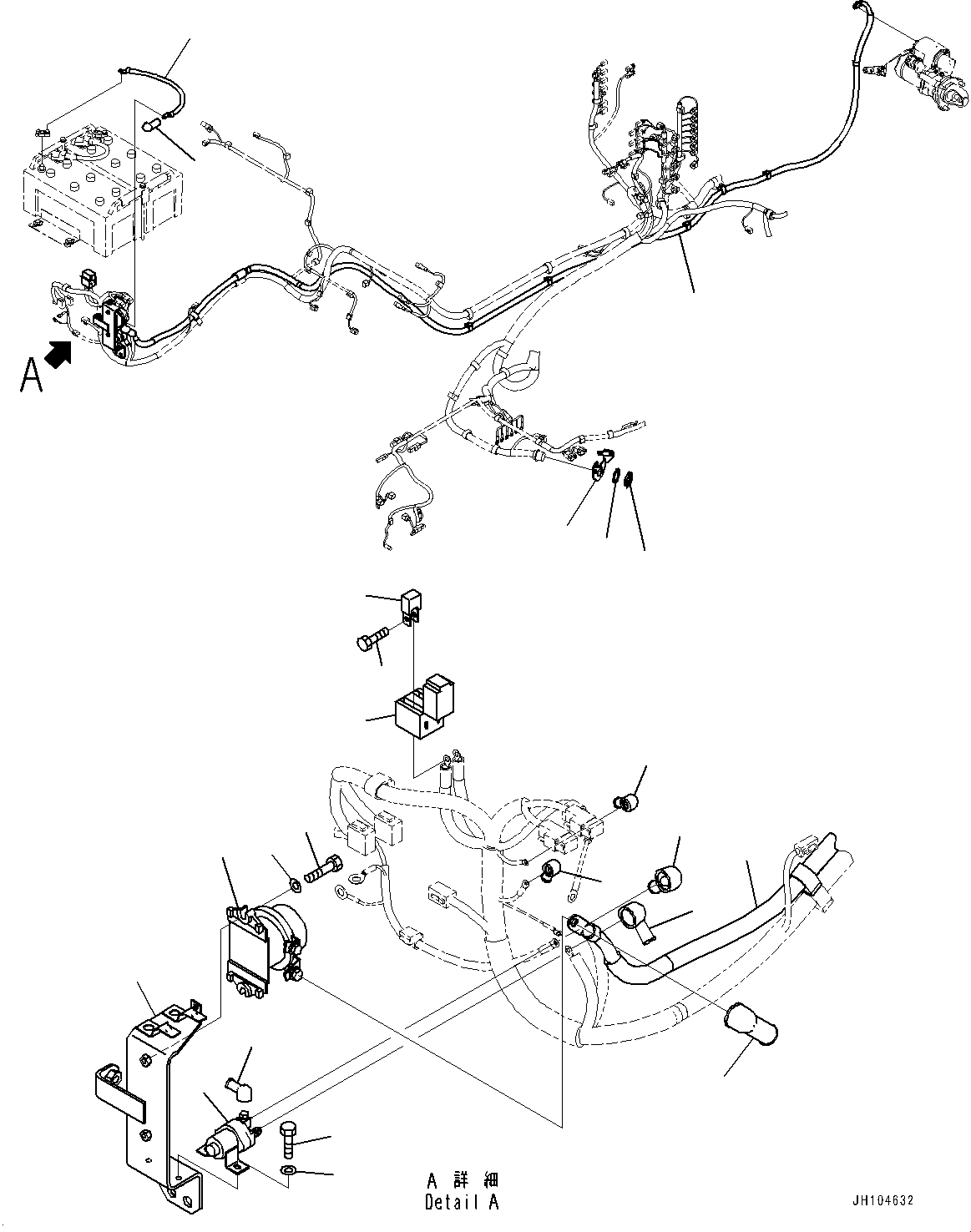 A

A 詳 細
Detail A

JH104632