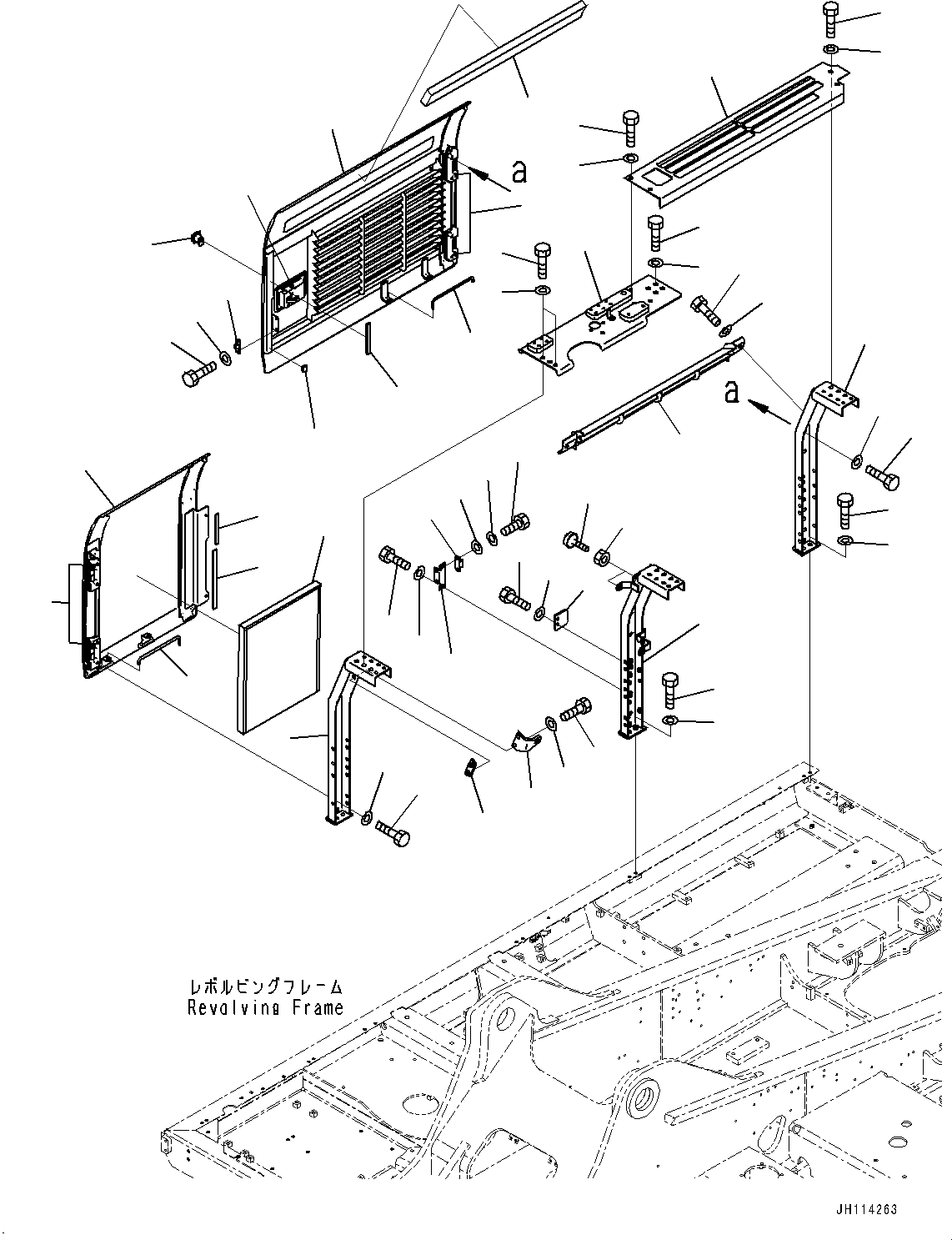 a

a

レボルビングフレーム
Revolving Frame

JH114263