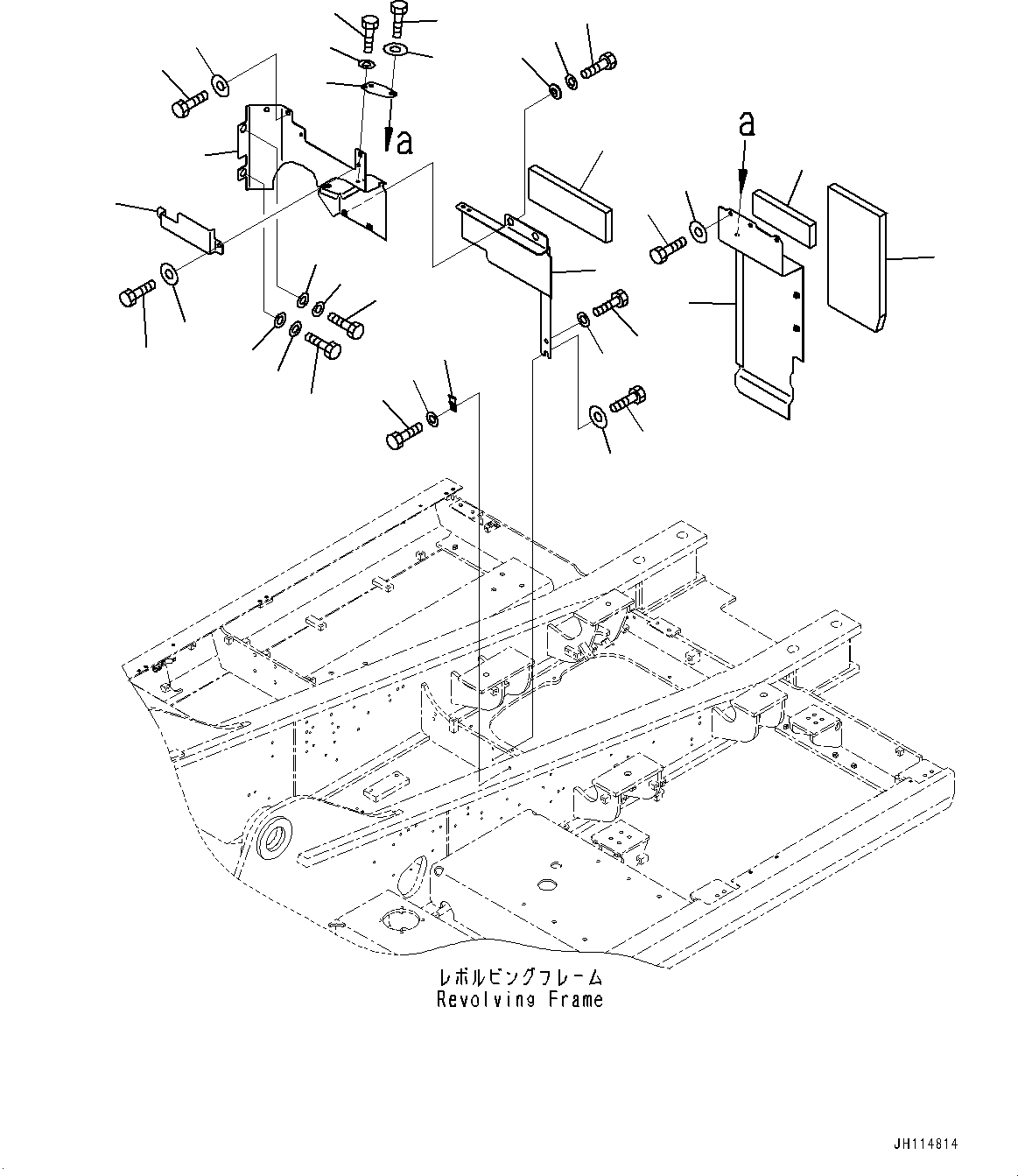 a

a

レボルビングフレーム
Revolving Frame

JH114814