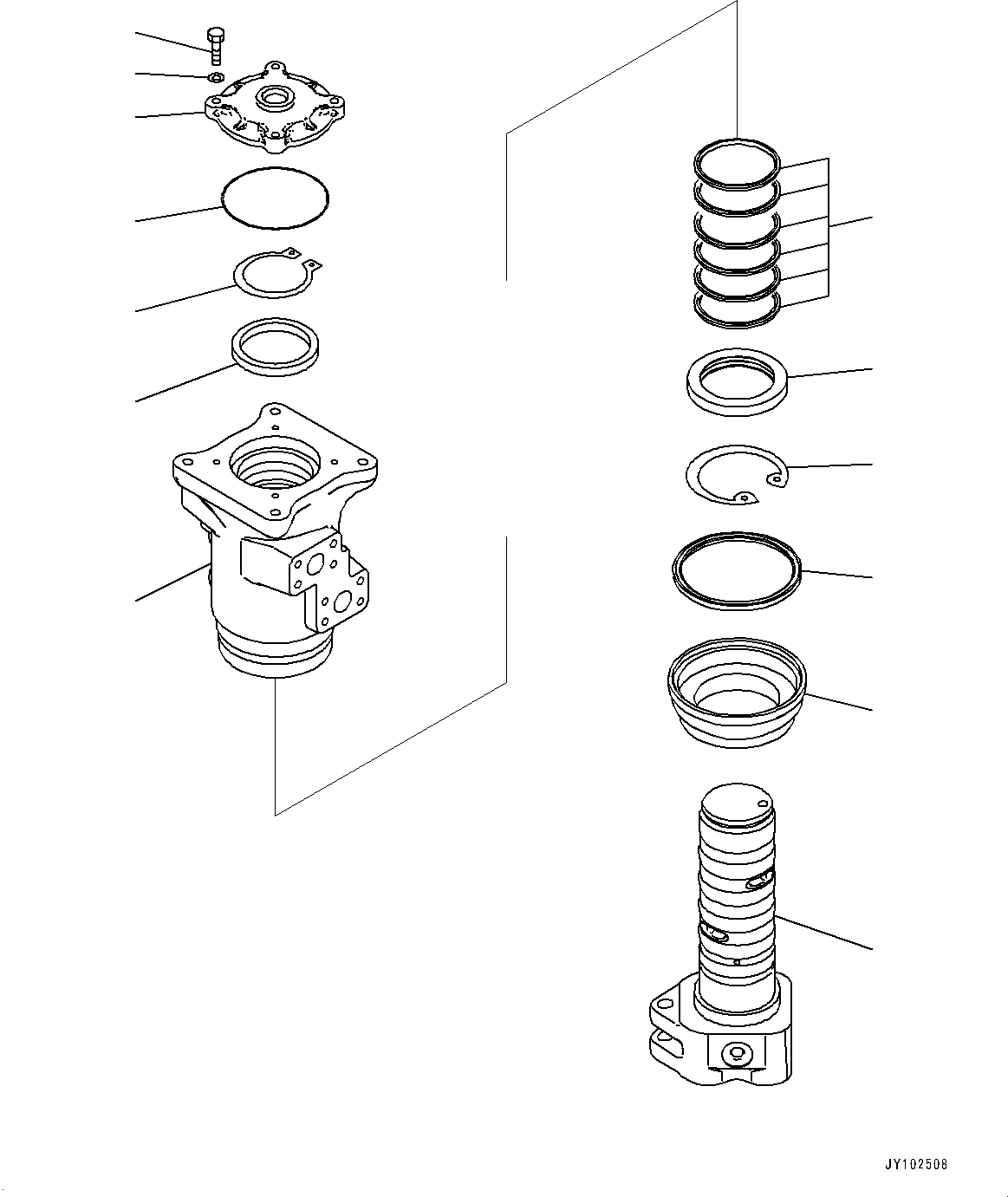 JY102508