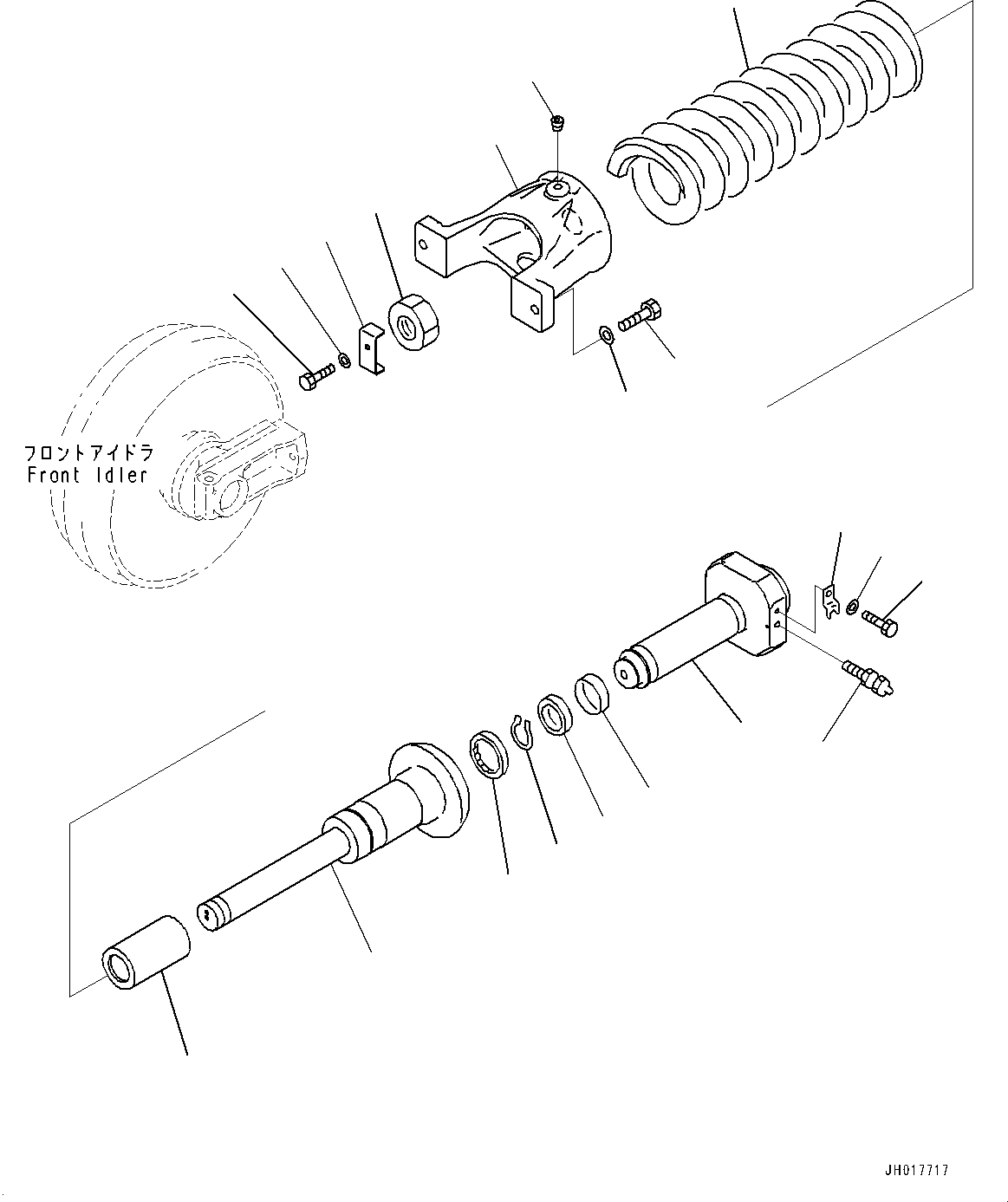 フロントアイドラ
Front Idler

JH017717