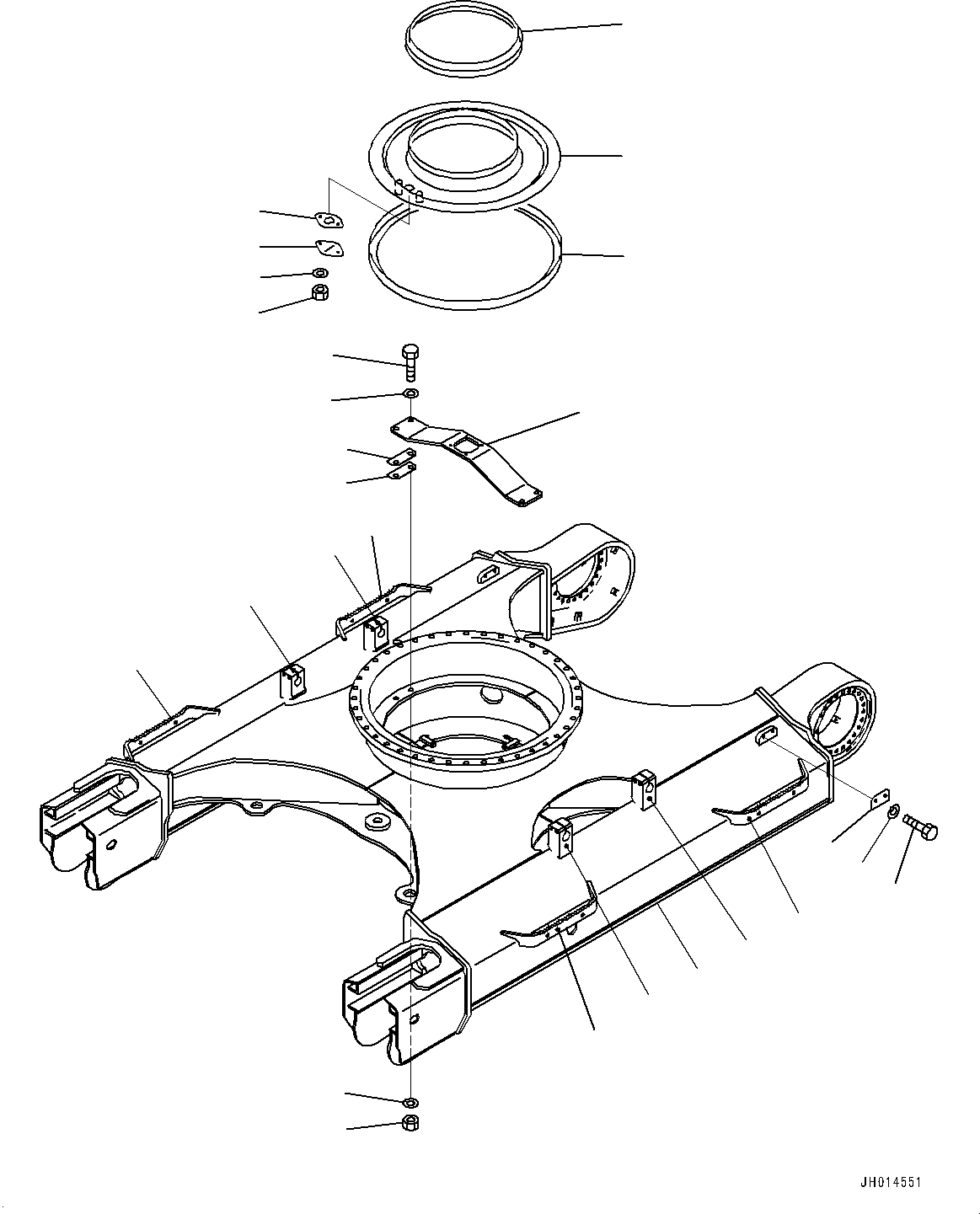 JH014551