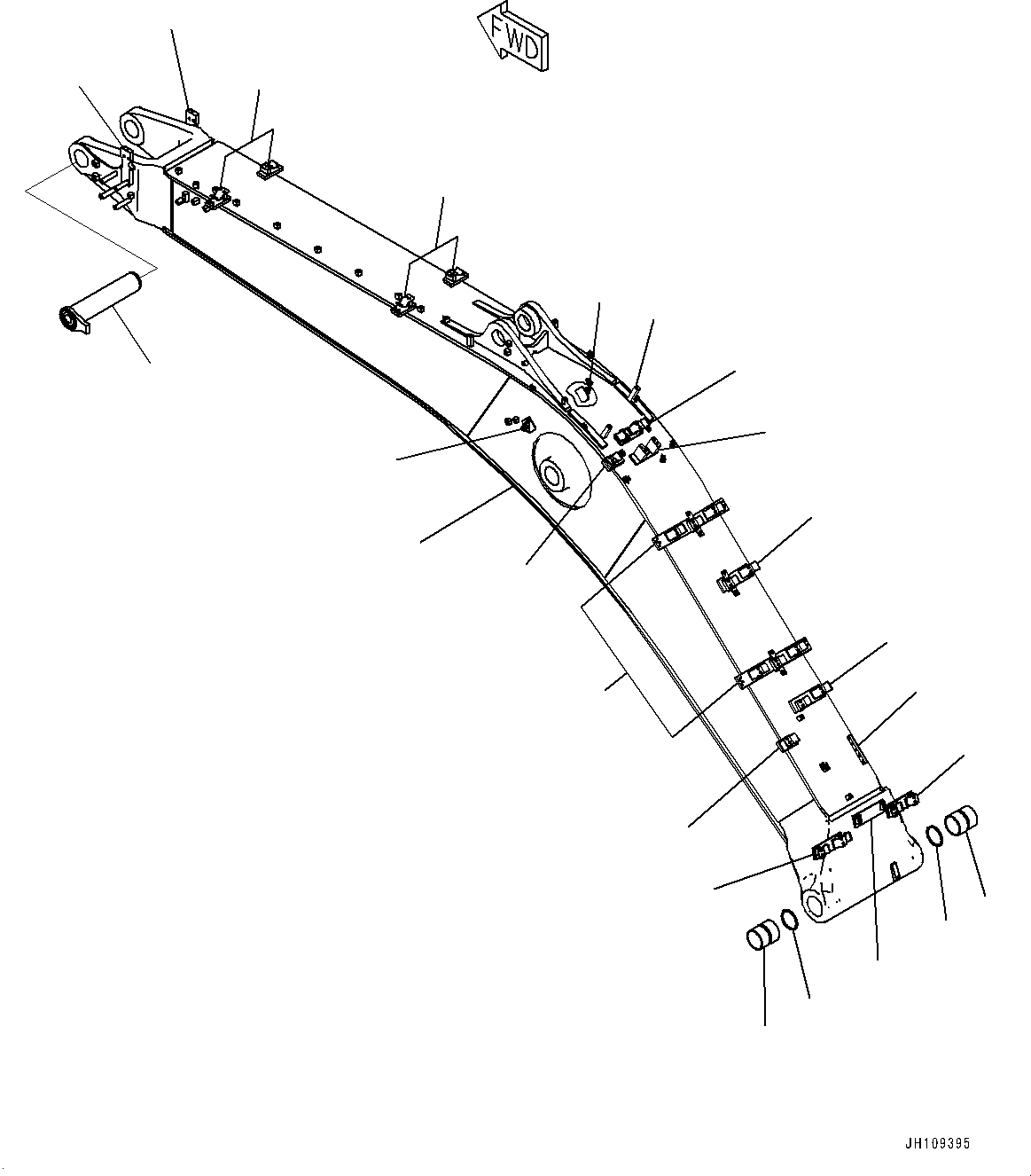 FWD

JH109395