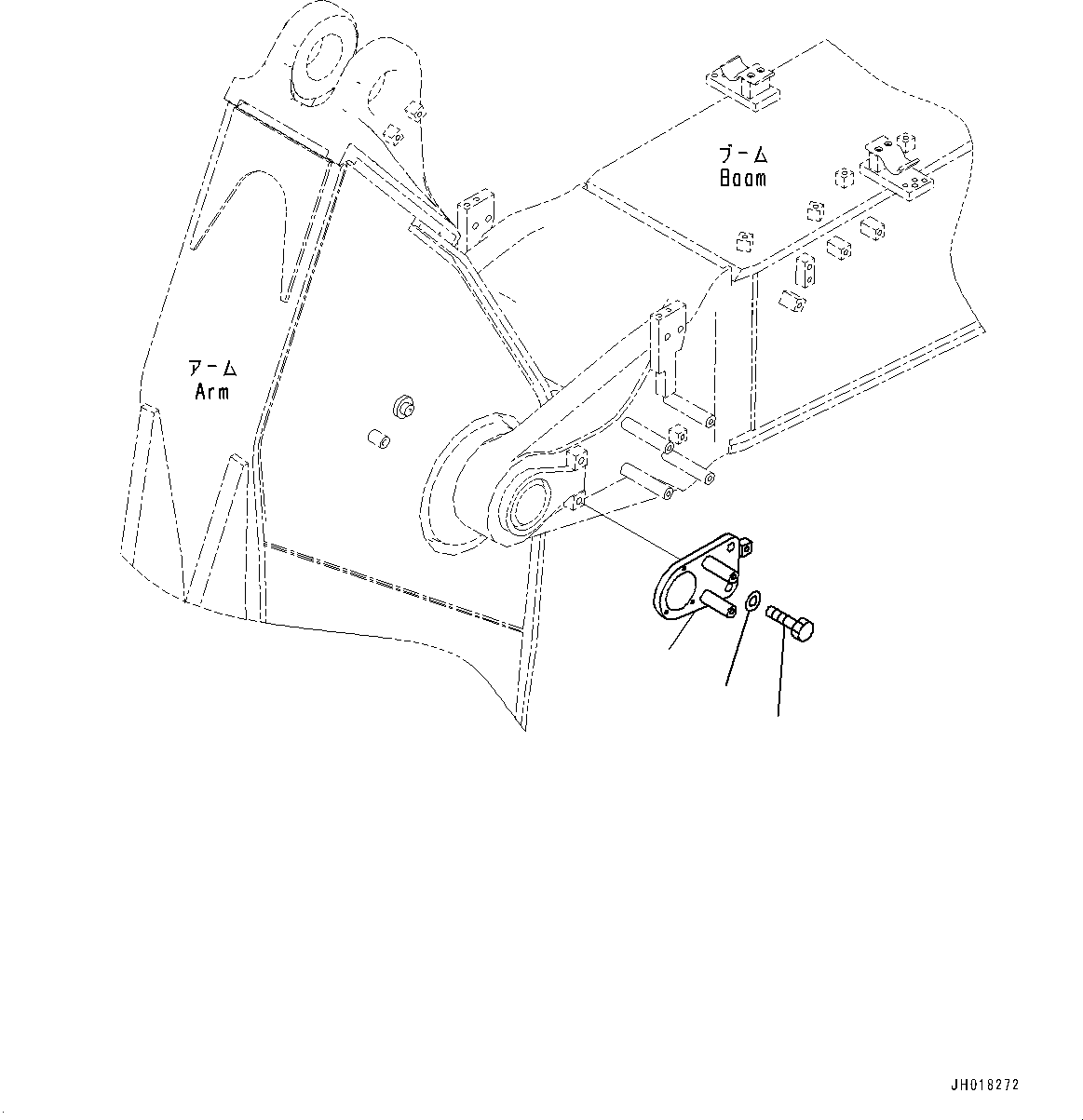 ブーム
Boom

アーム
Arm

JH018272