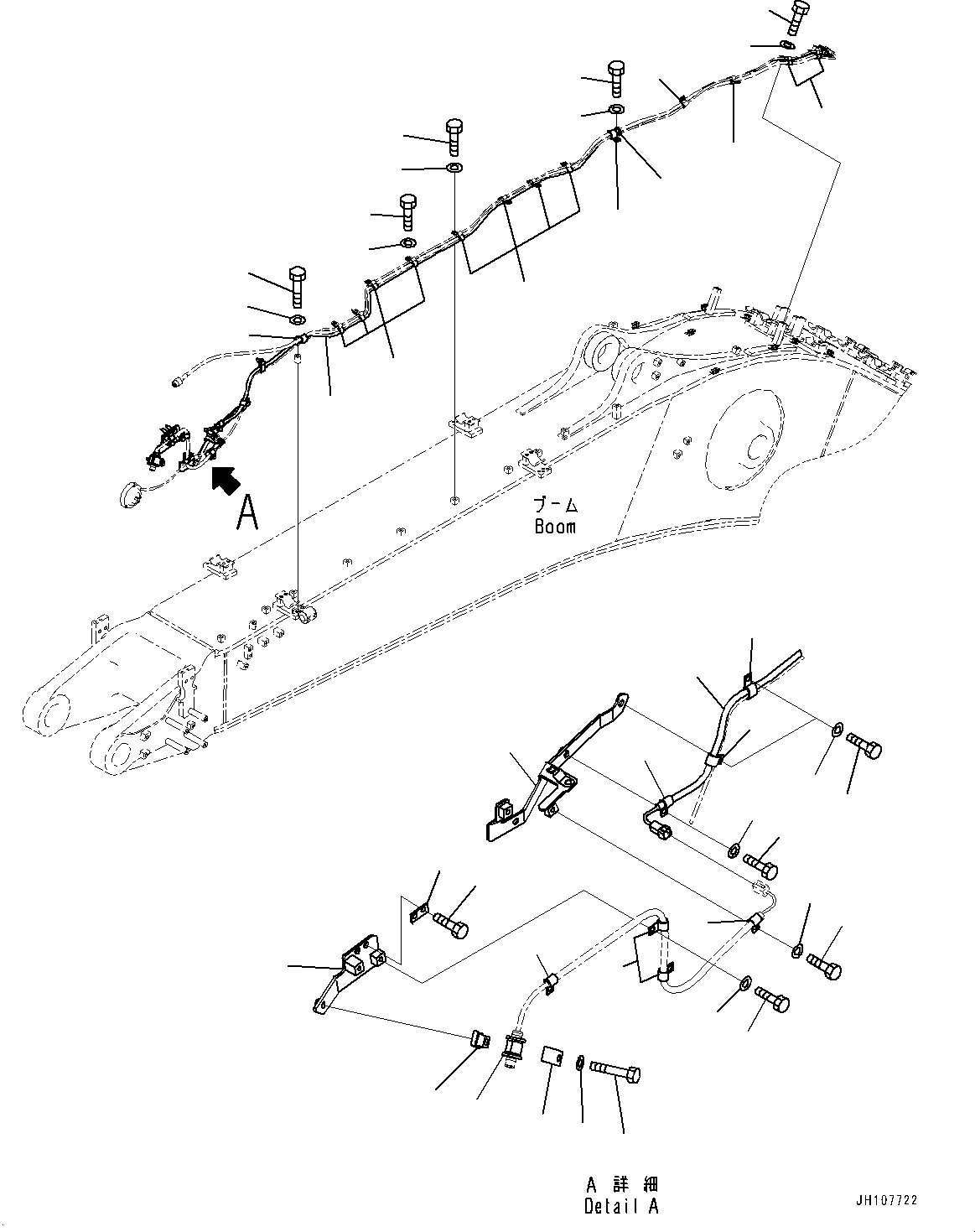 A

ブーム
Boom

A 詳 細
Detail A

JH107722