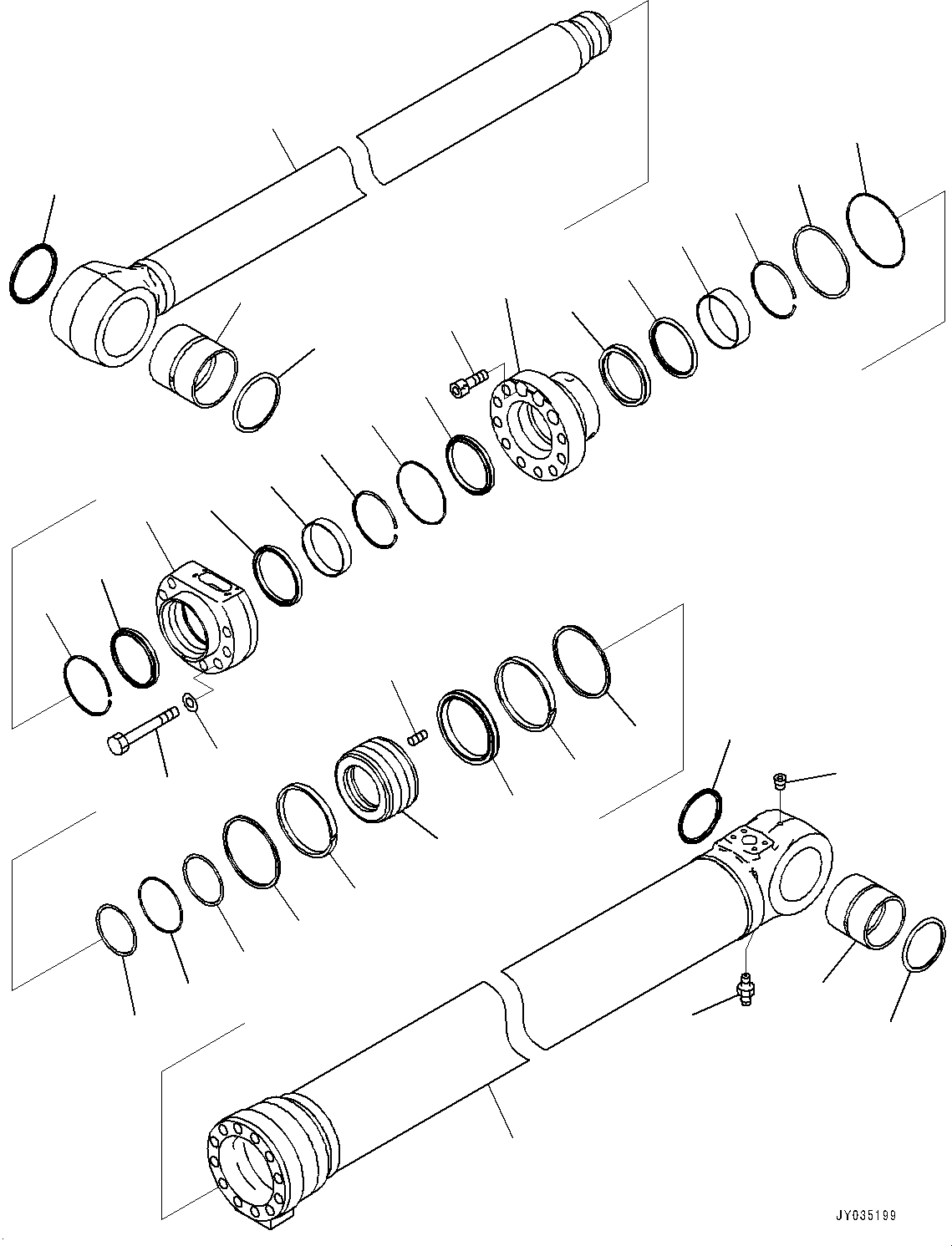 JY035199