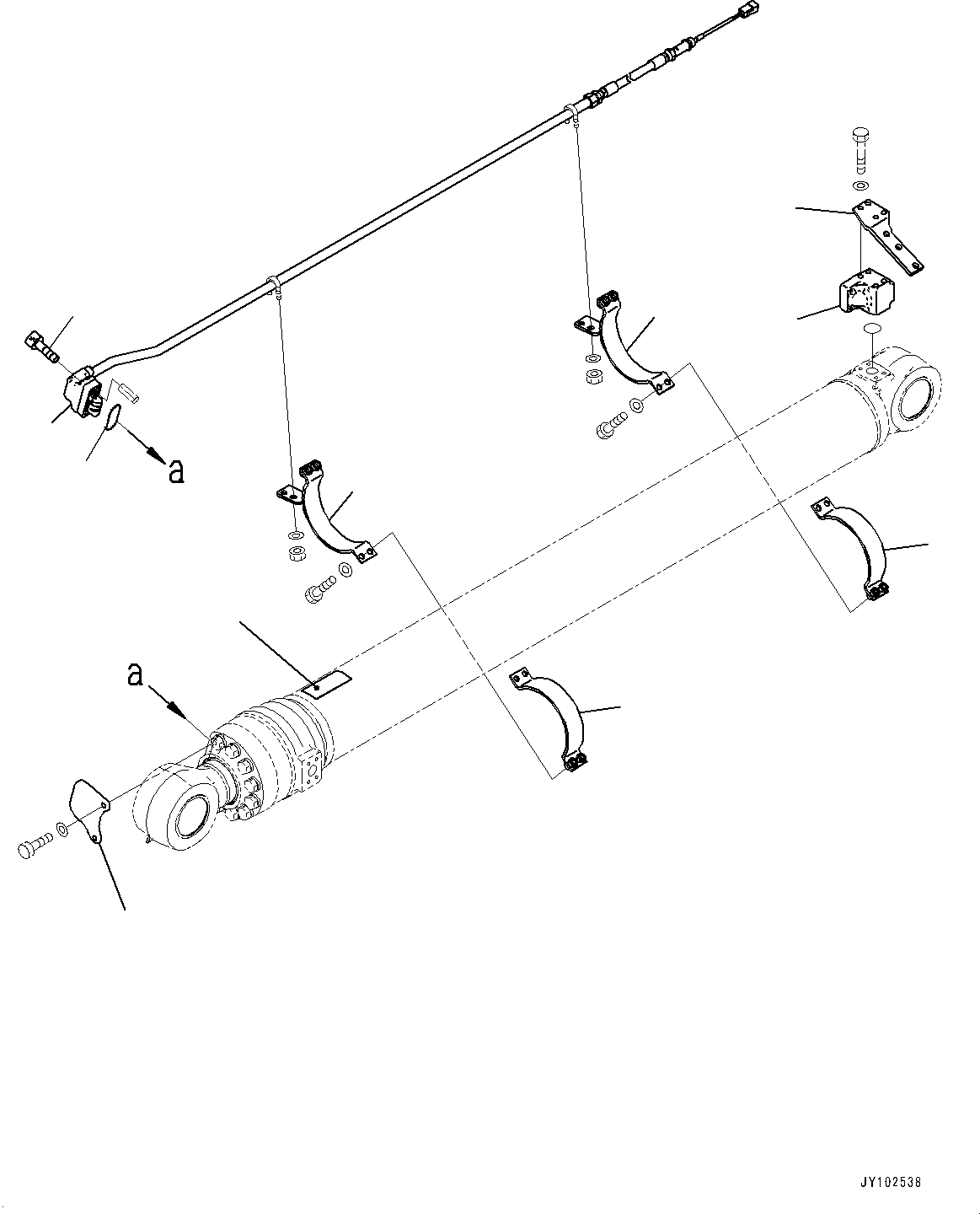 a

a

JY102538