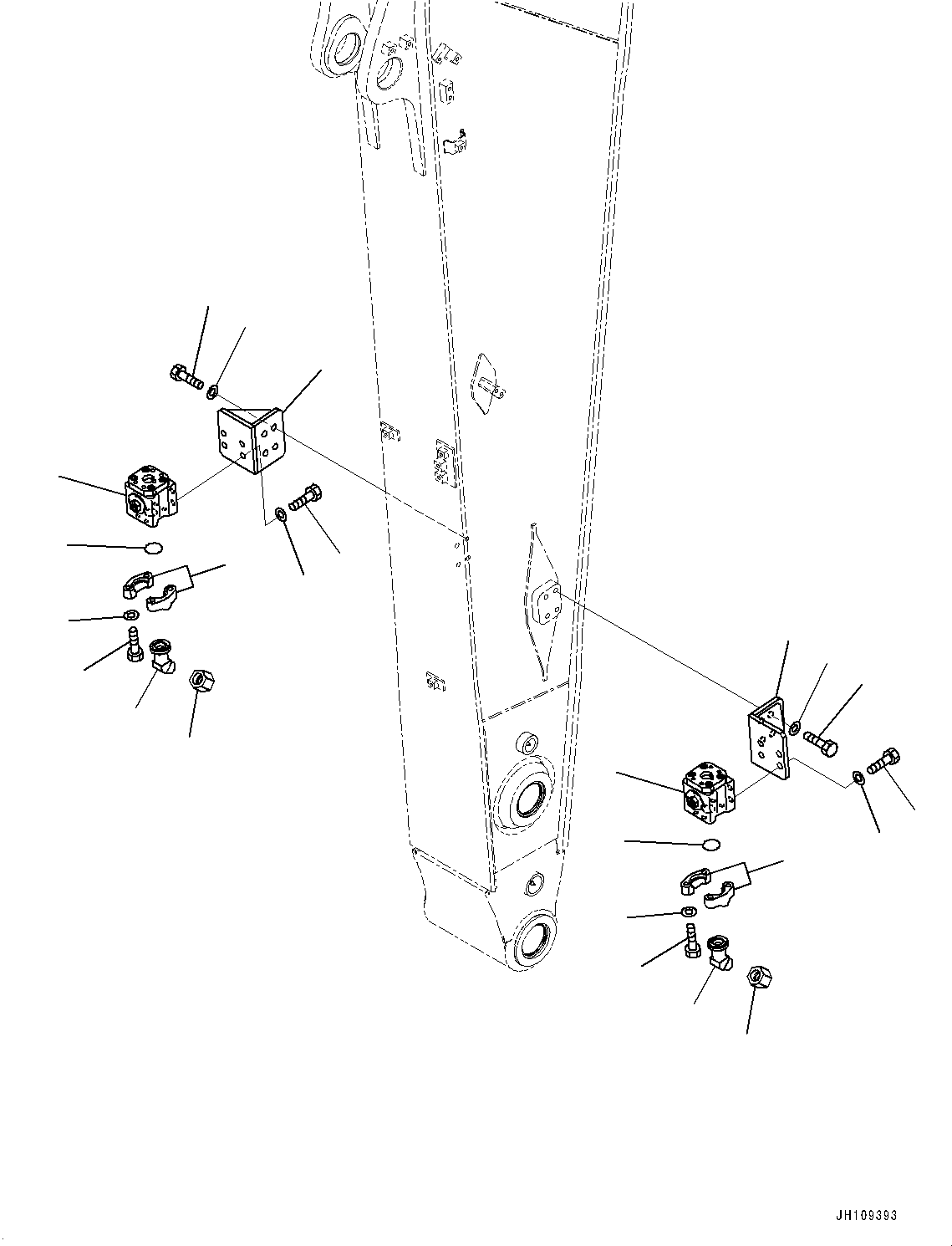 JH109393