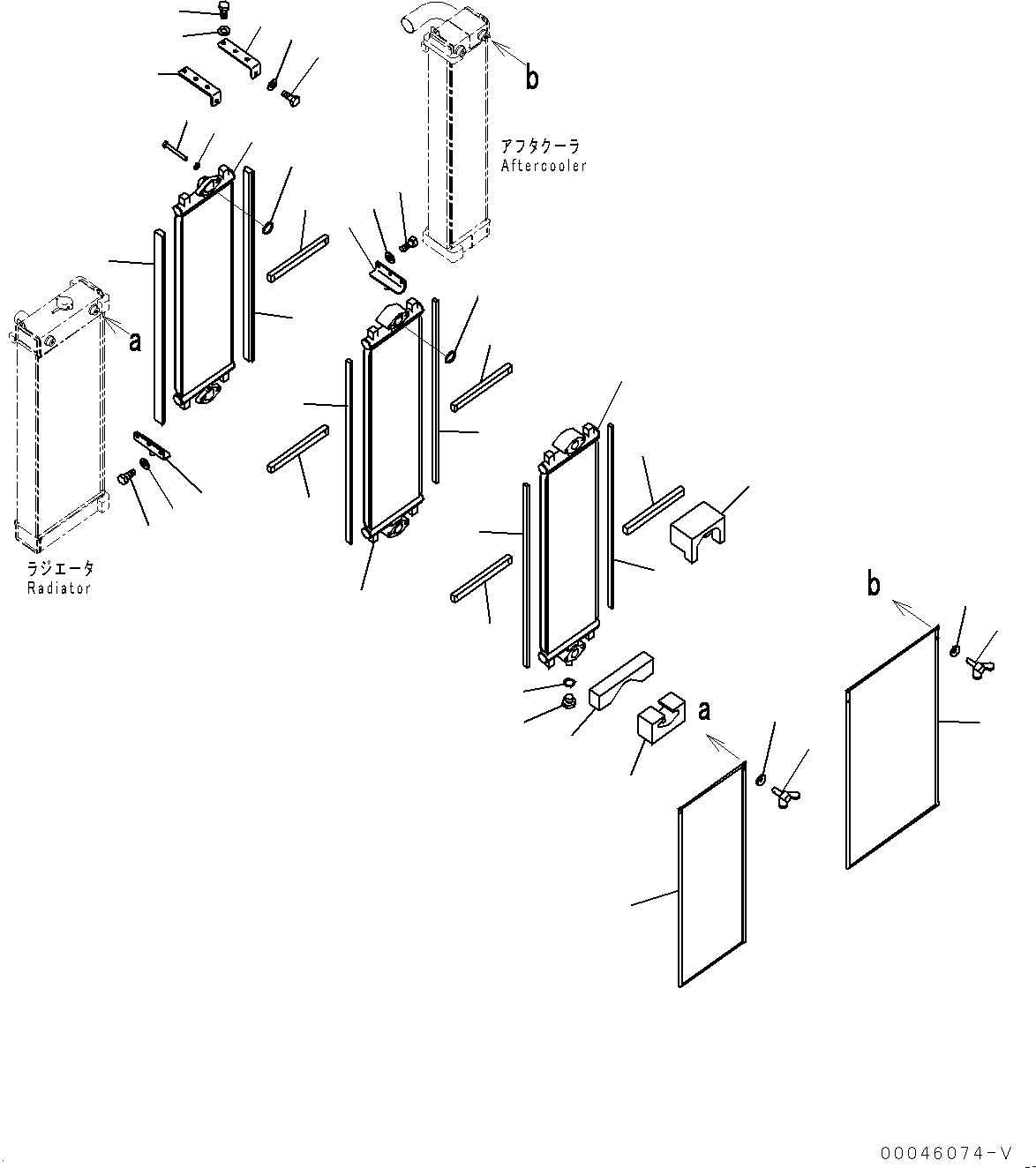 b

アフタクーラ
Aftercooler

a

ラジエータ
Radiator

b

a

00046074-V