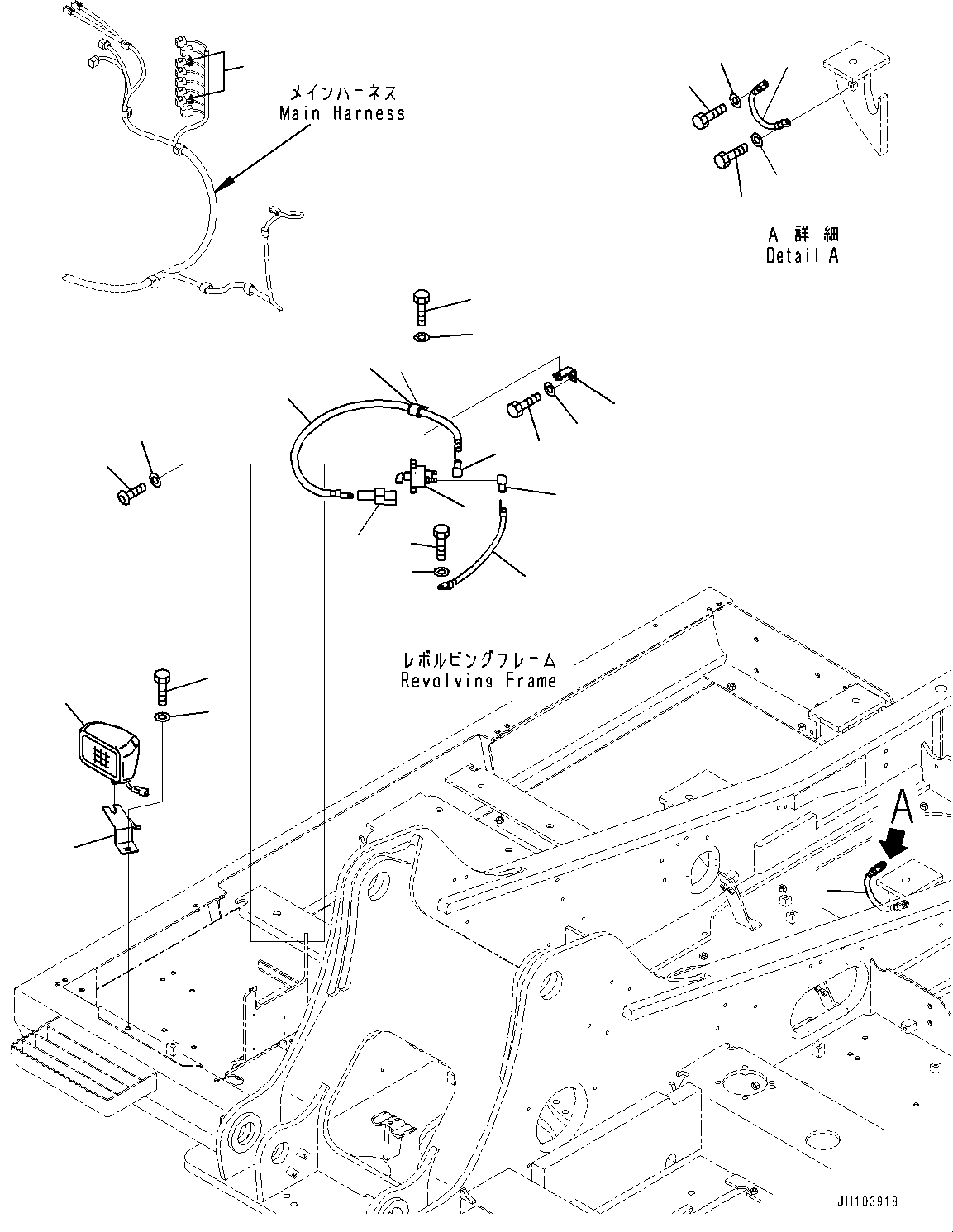 メインハーネス
Main Harness

A 詳細
Detail A

レボルビングフレーム
Revolving Frame

A

JH103918