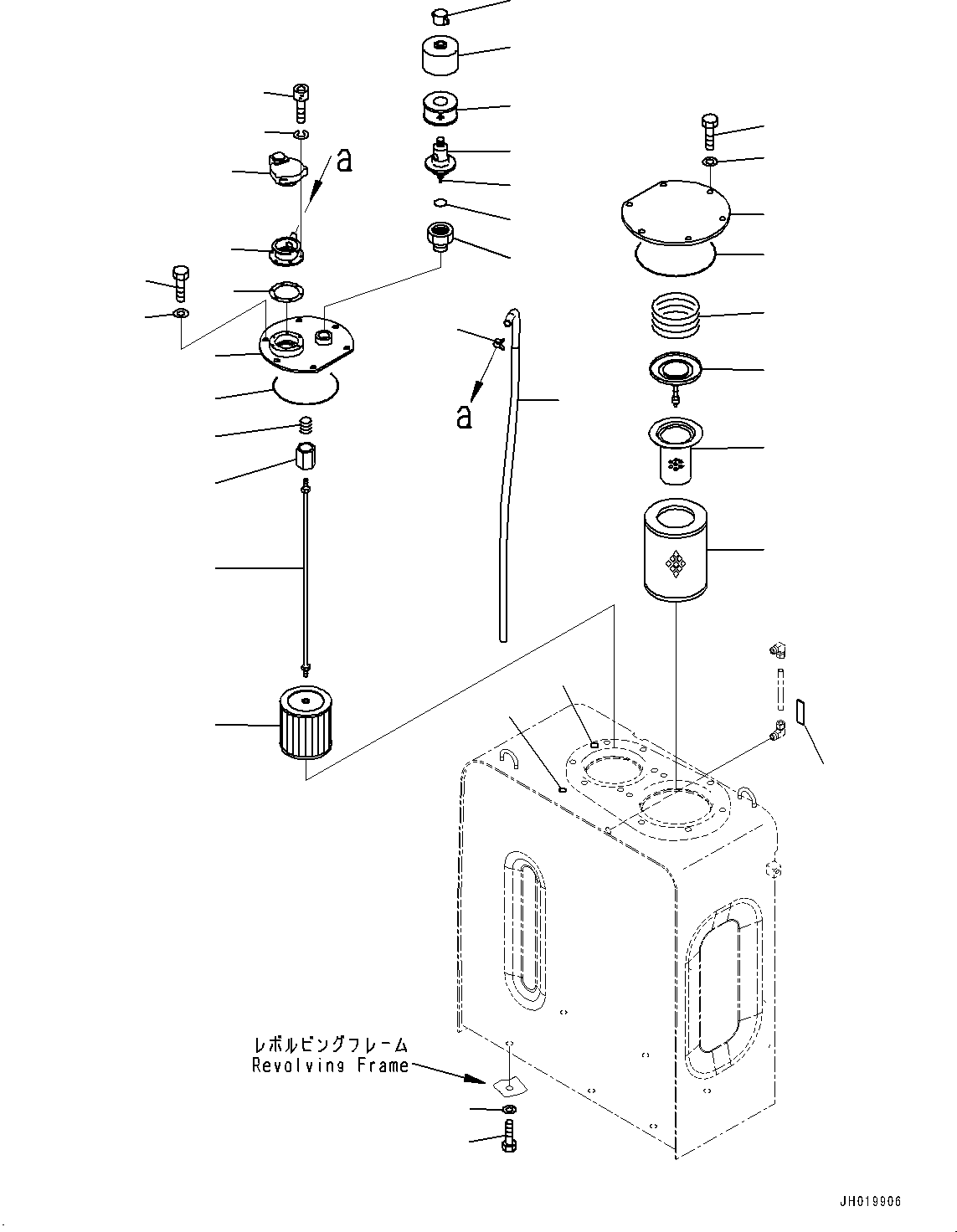 a

a

レボルビングフレーム
Revolving Frame

JH019906