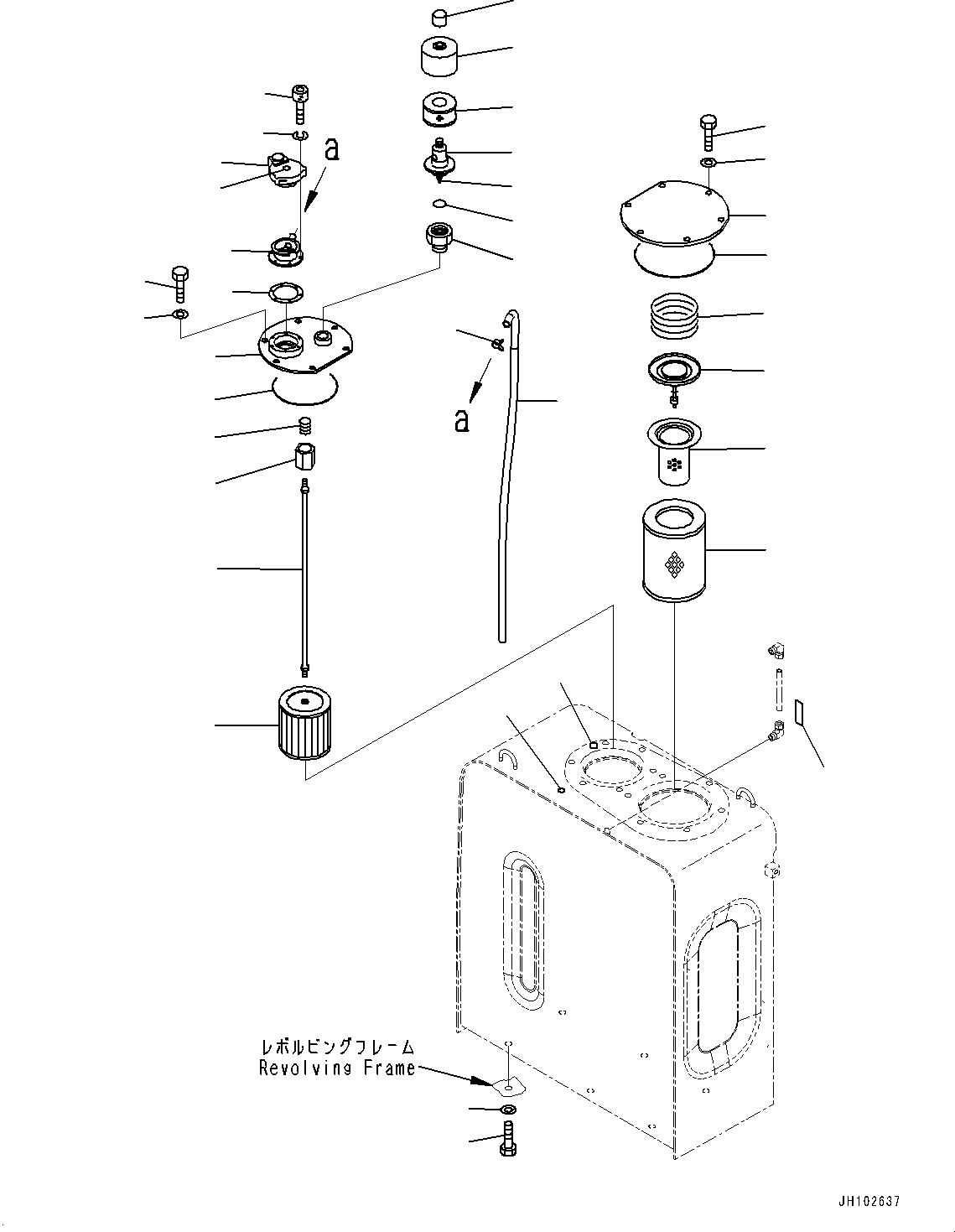 a

a

レボルビングフレーム
Revolving Frame

JH102637