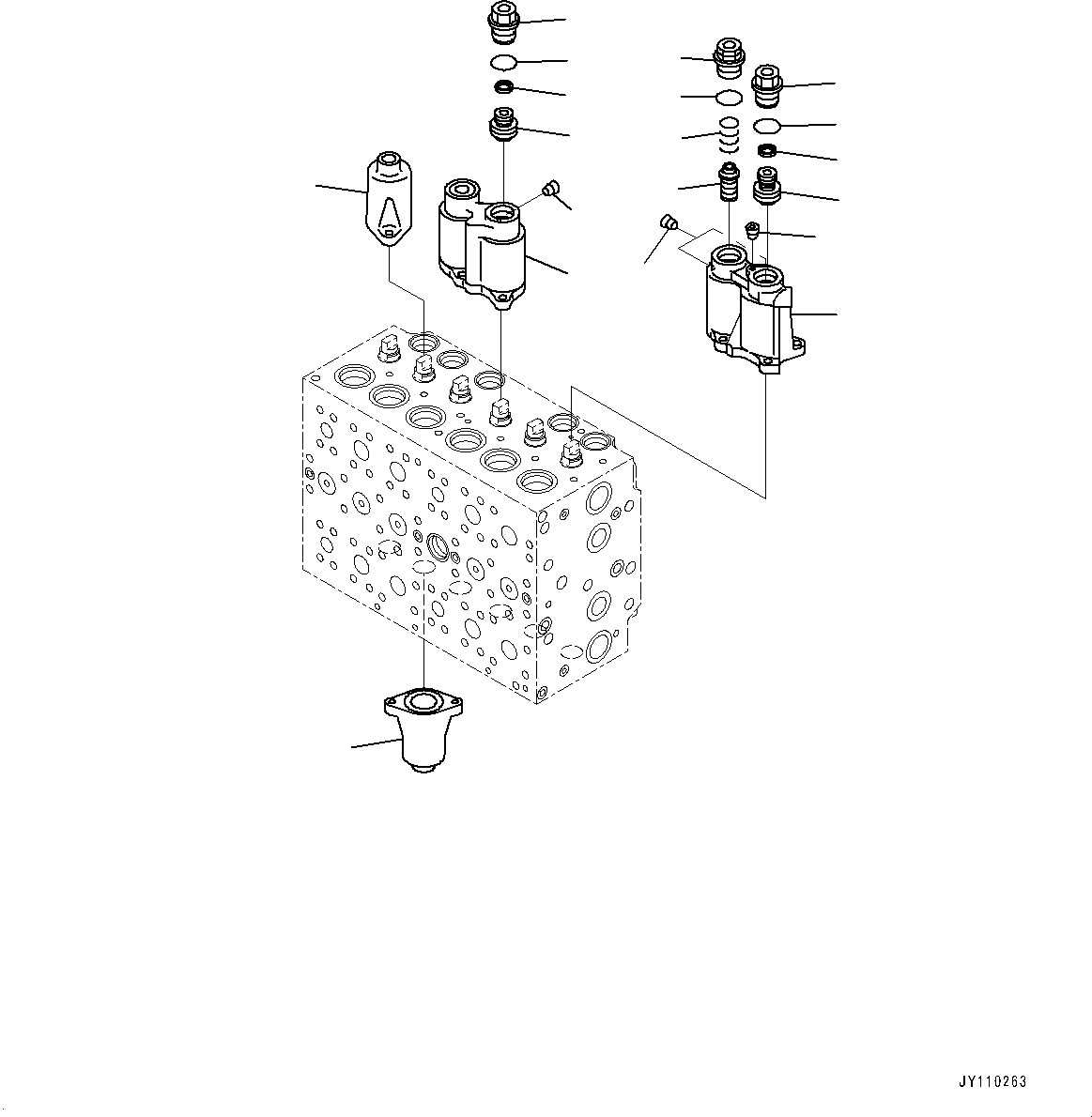 JY110263