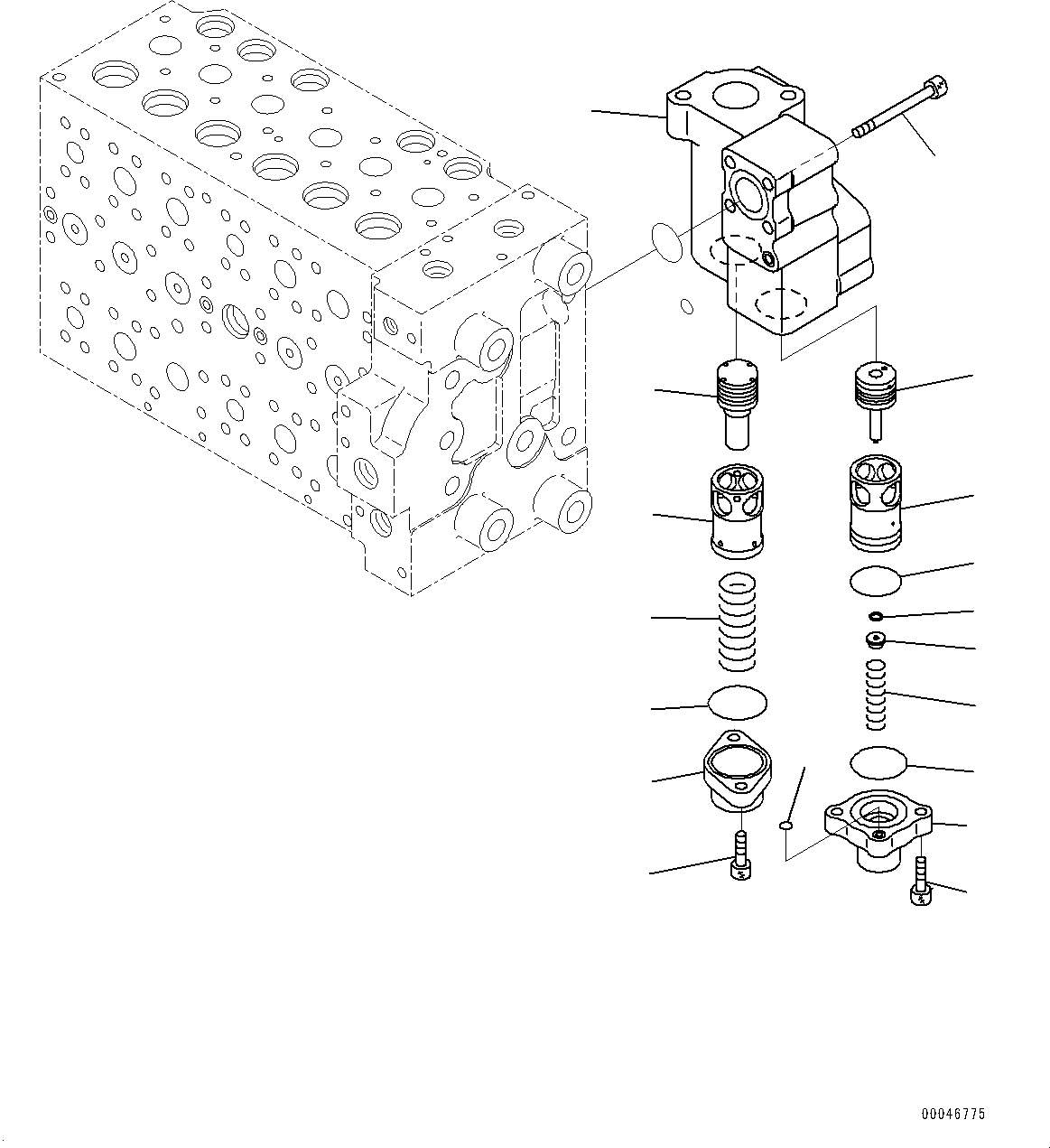 00046775