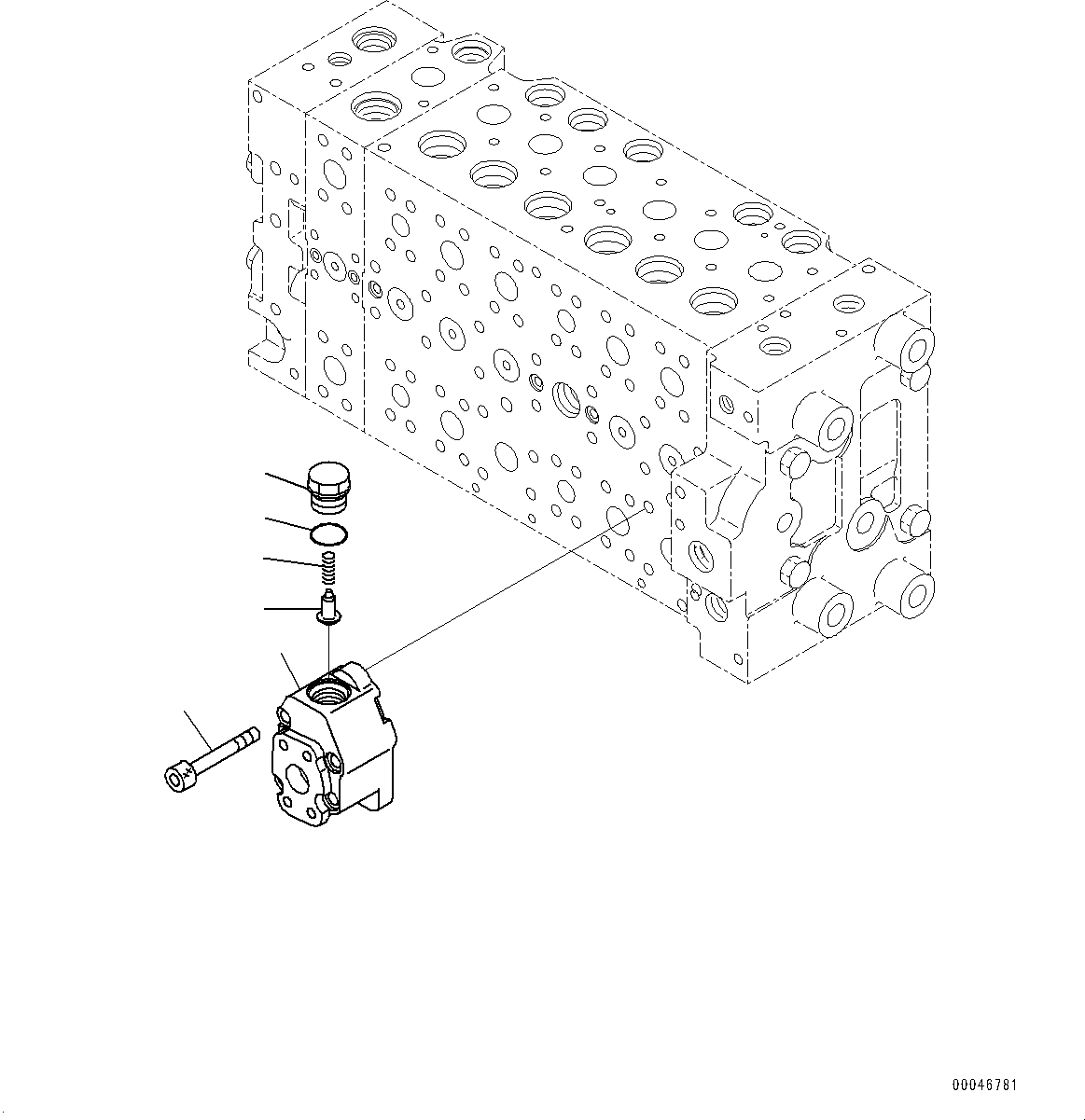 00046781