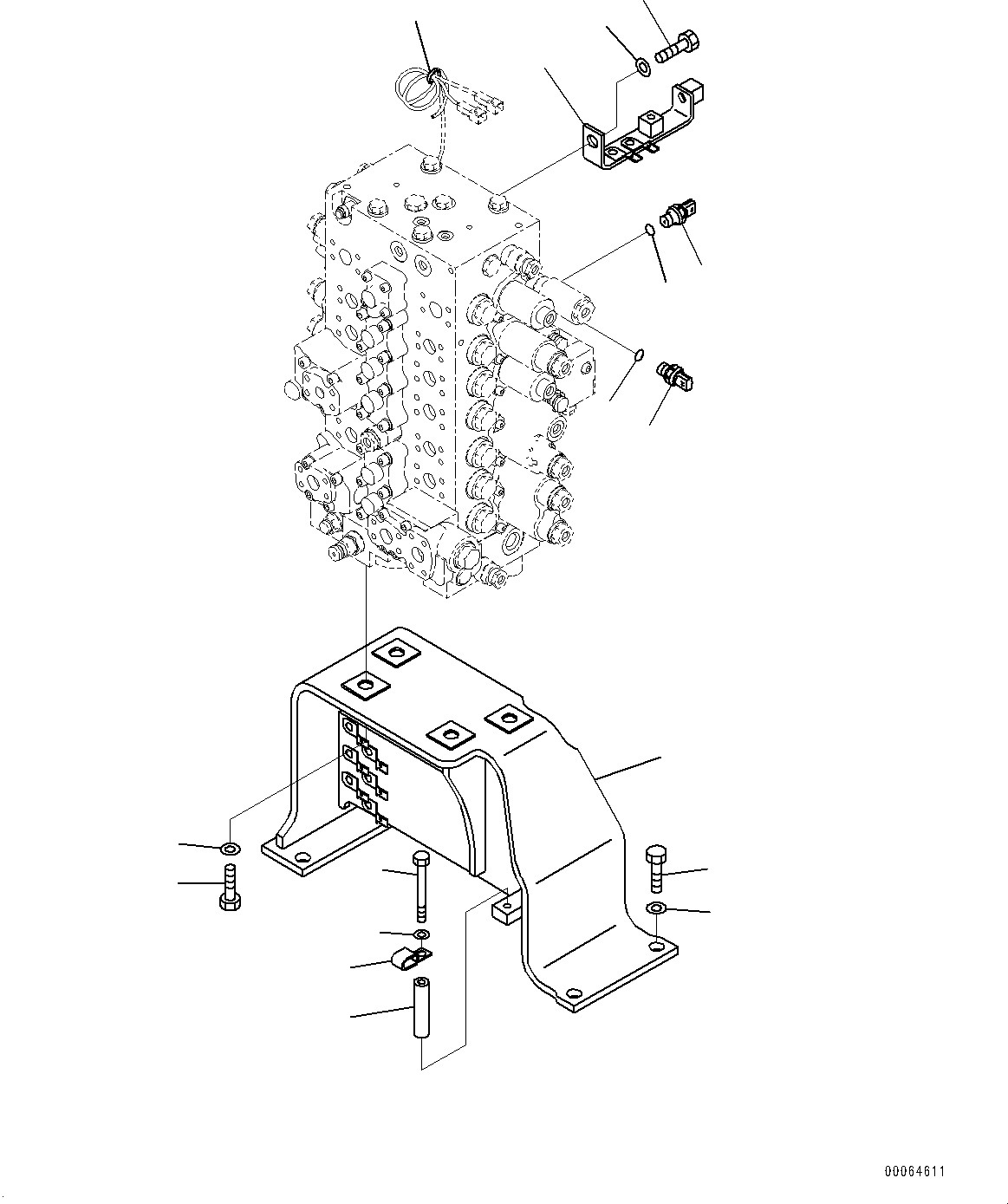 00064611