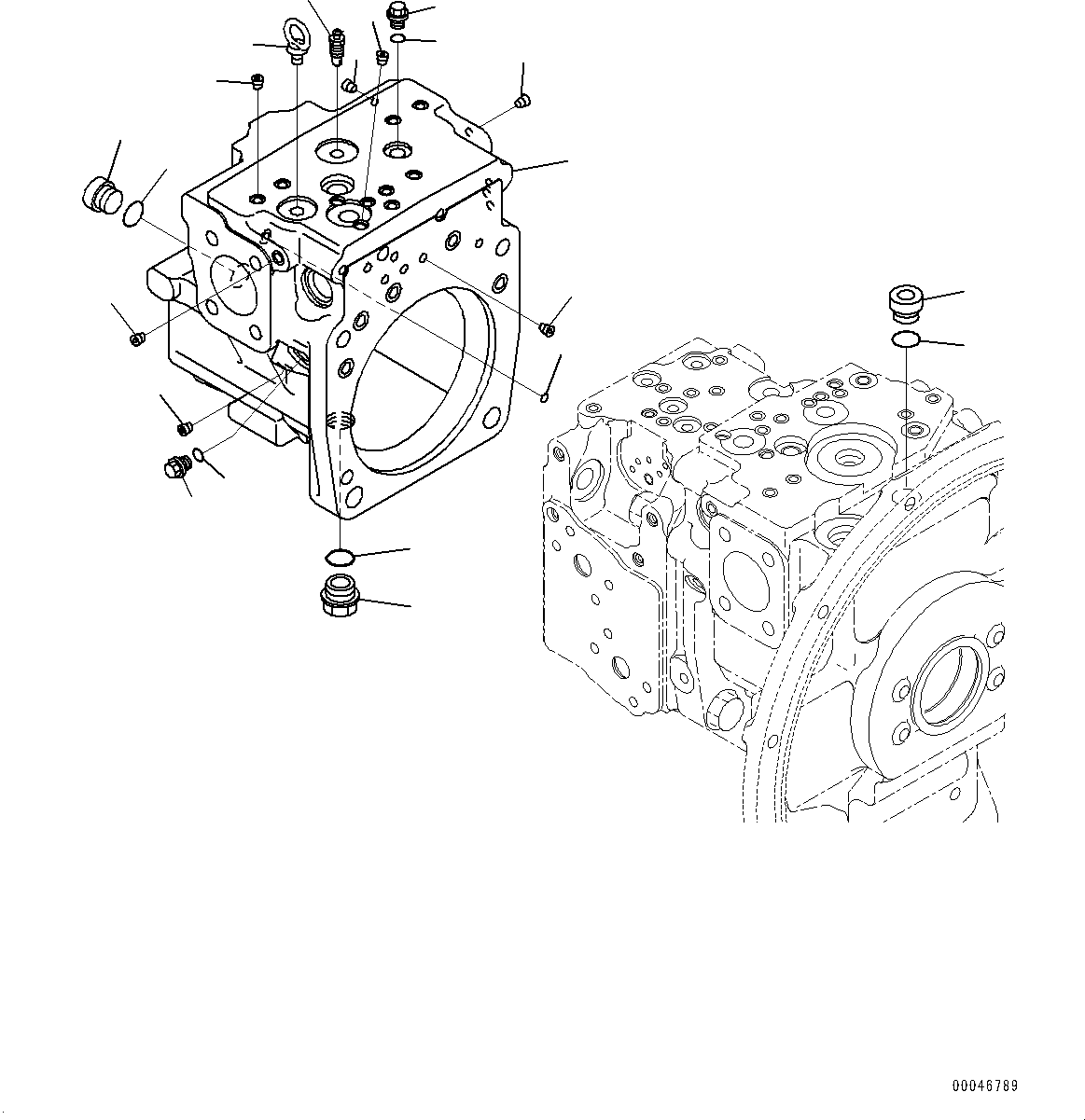 00046789