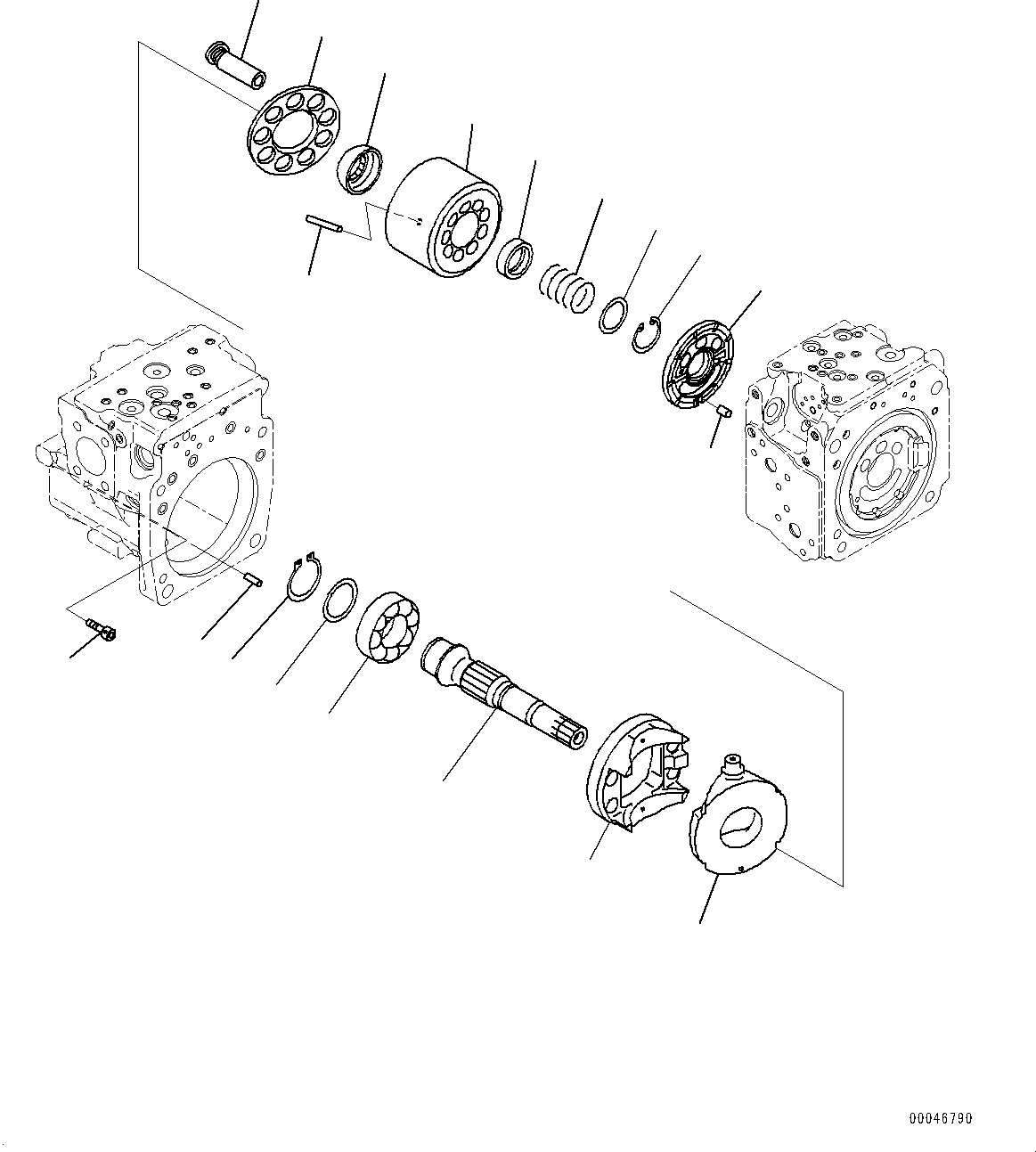 00046790