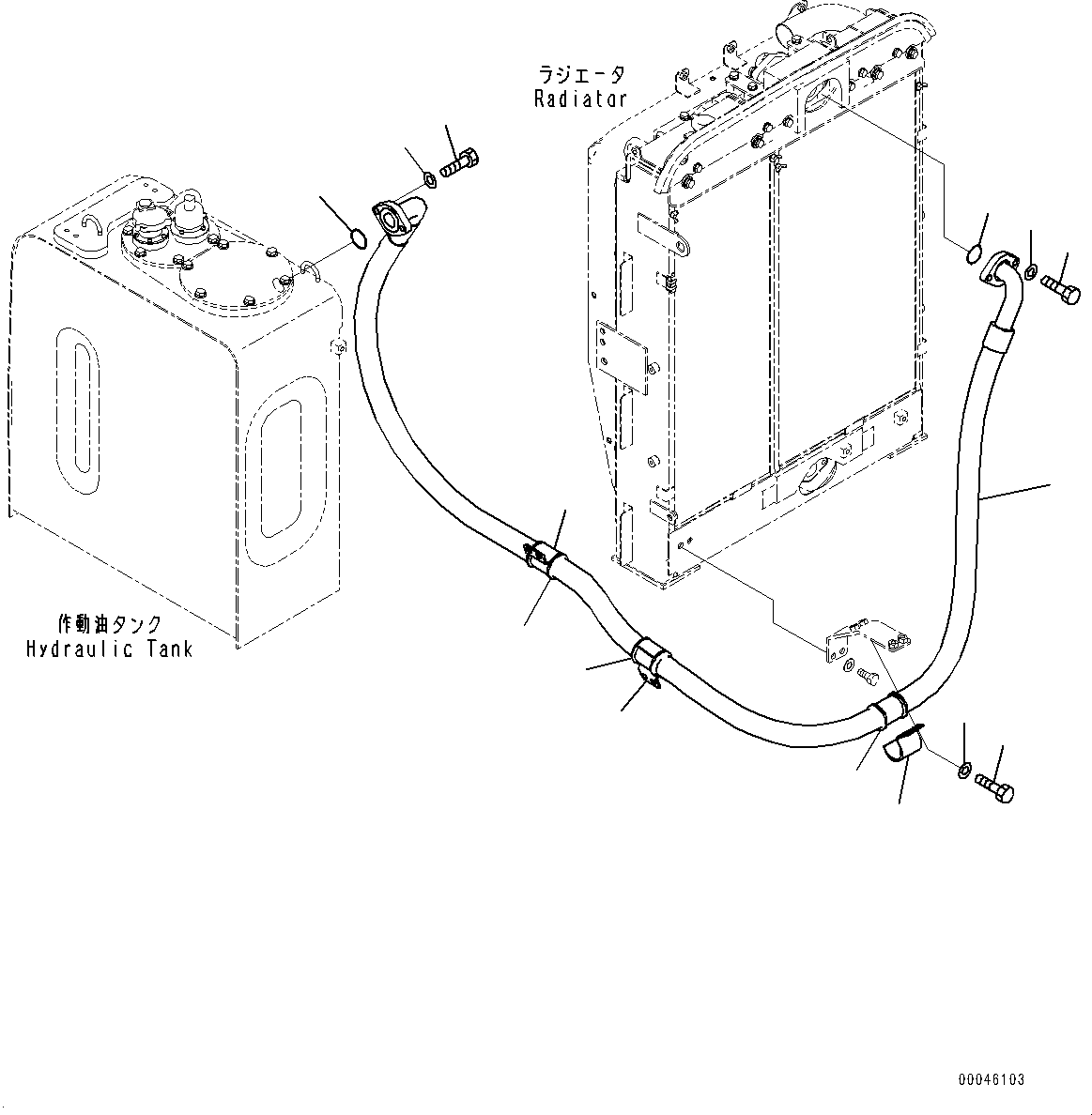 ラジエータ
Radiator

作動油タンク
Hydraulic Tank

00046103