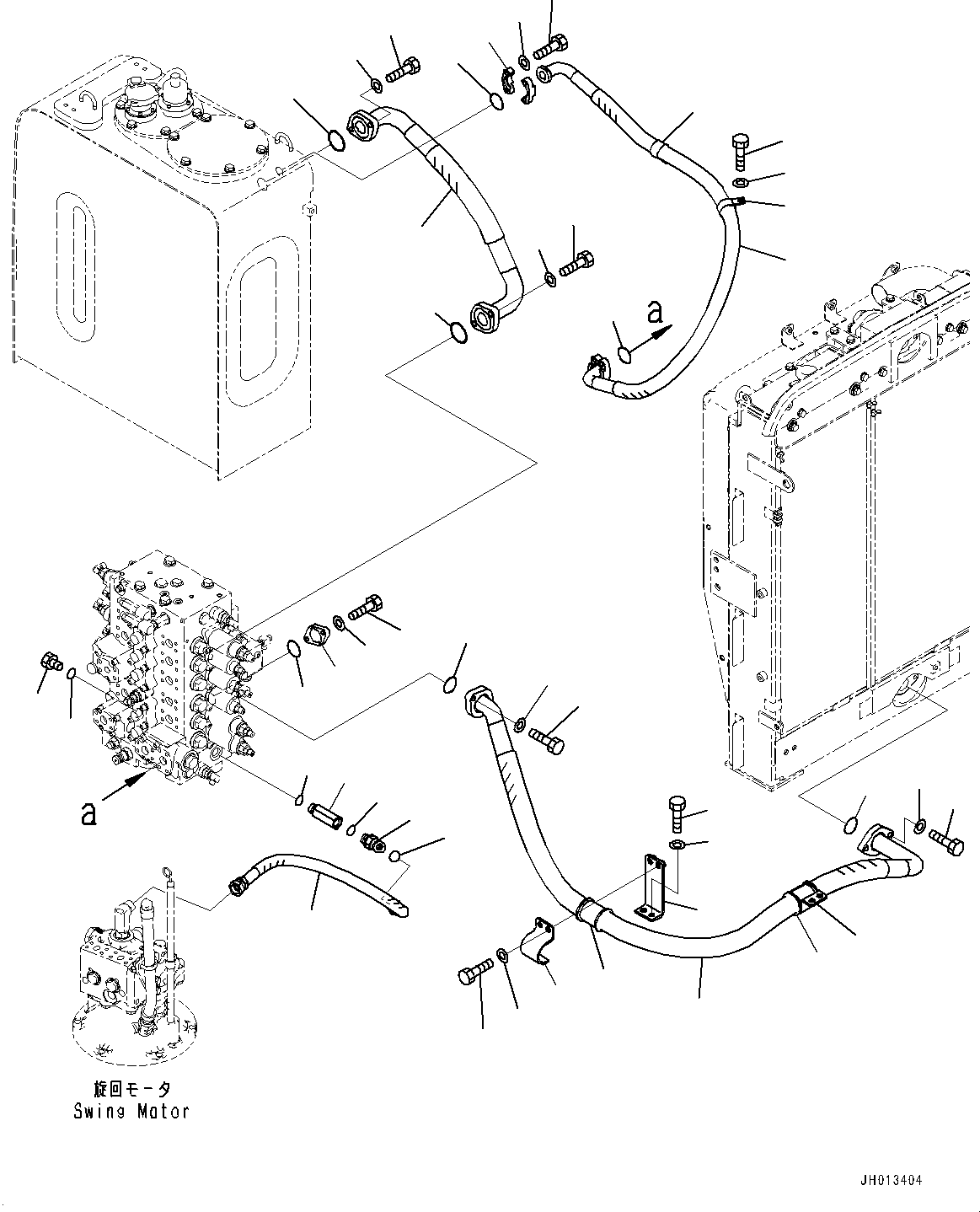 a

a

旋回モータ
Swing Motor

JH013404