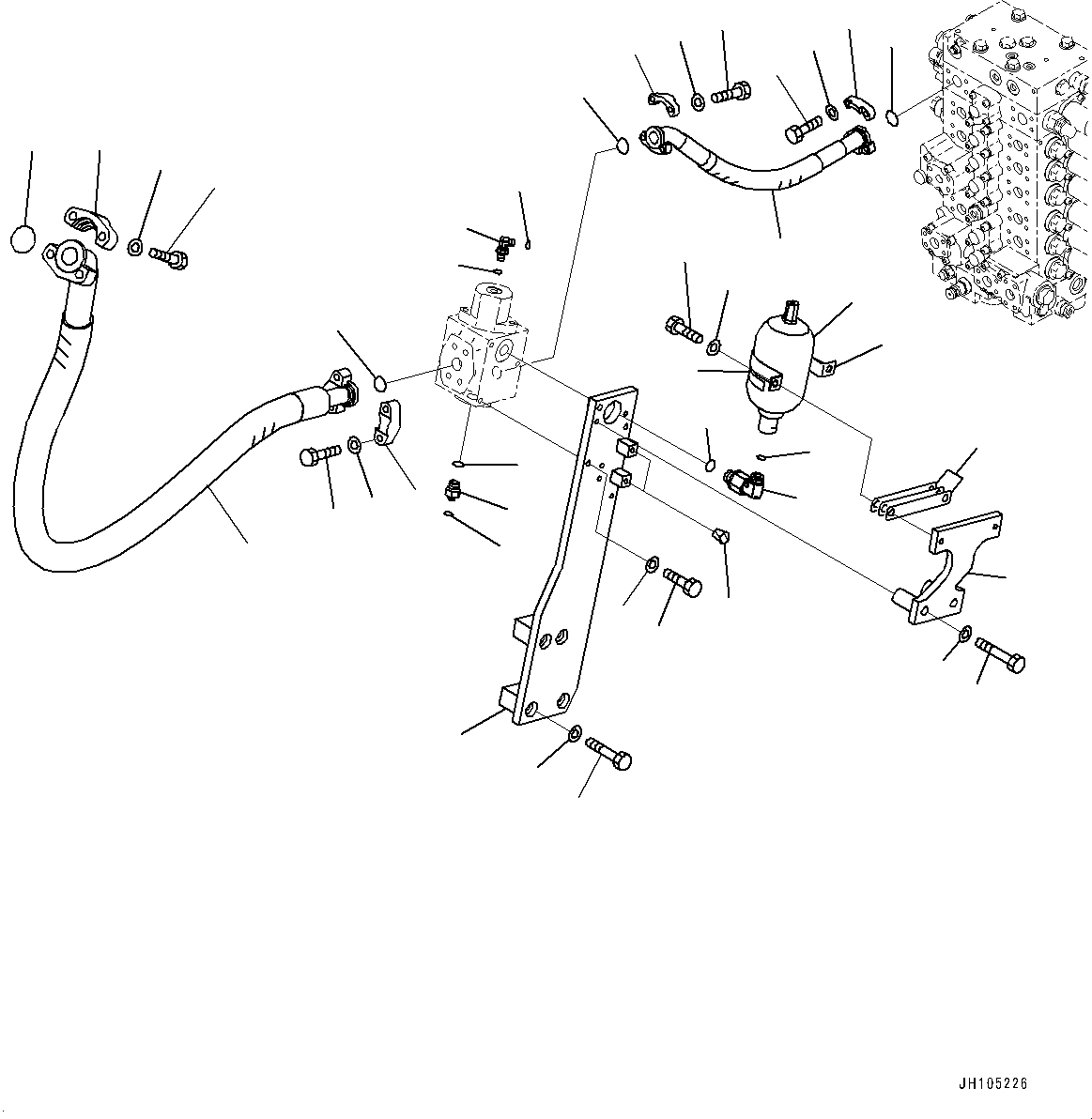 JH105226