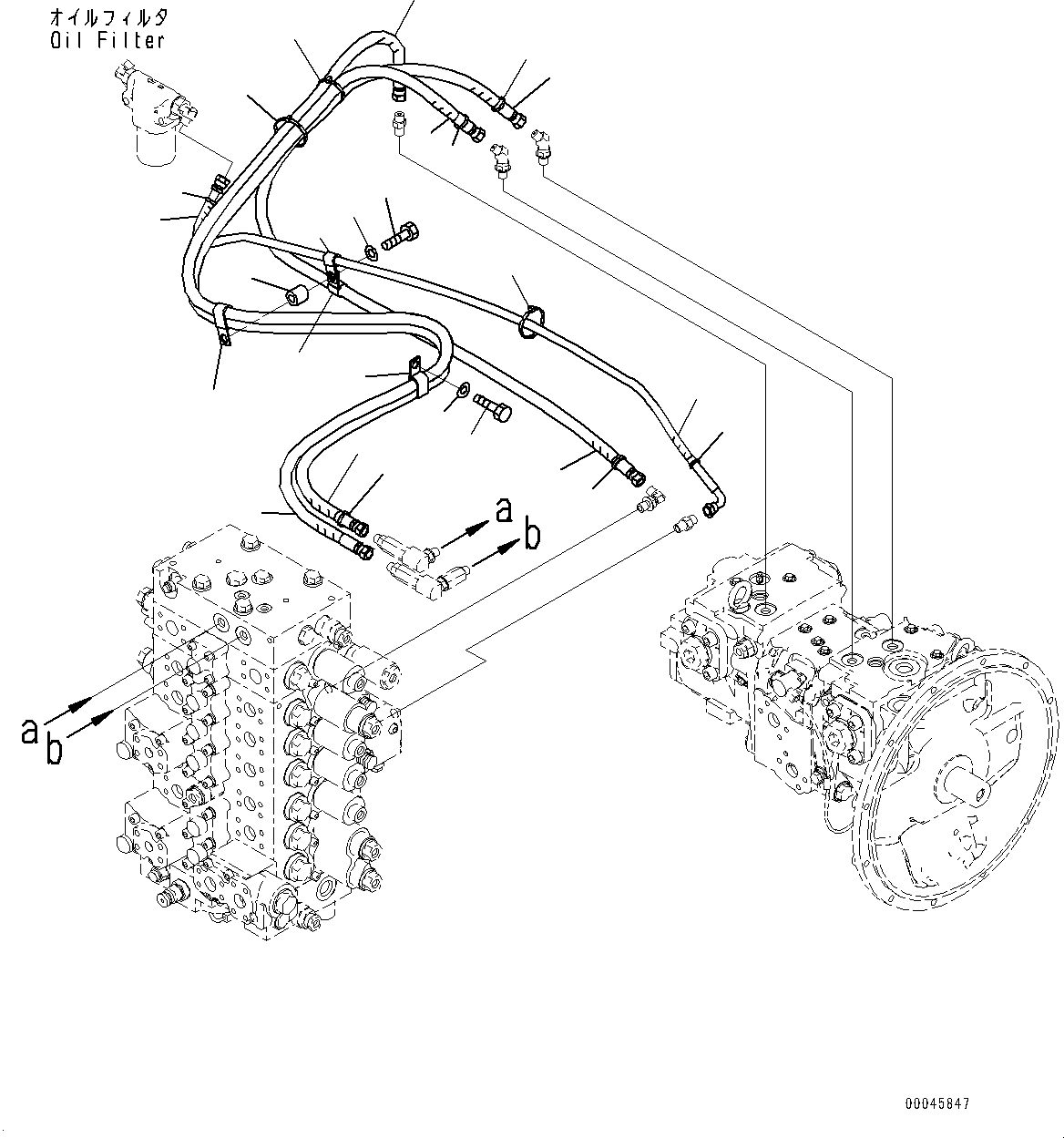 オイルフィルタ
Oil Filter

a
b

a
b

00045847