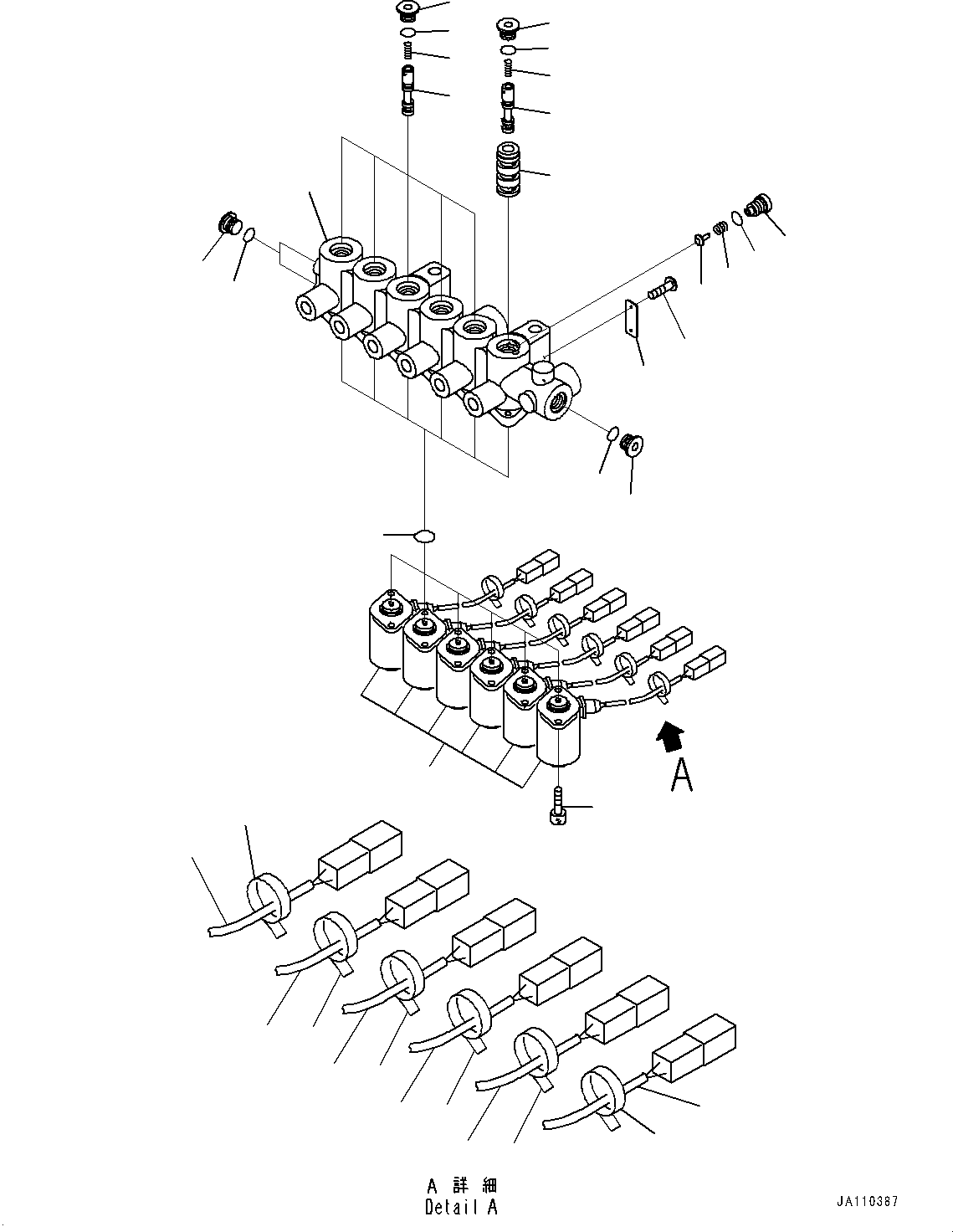 A

A 詳 細
Detail A

JA110387