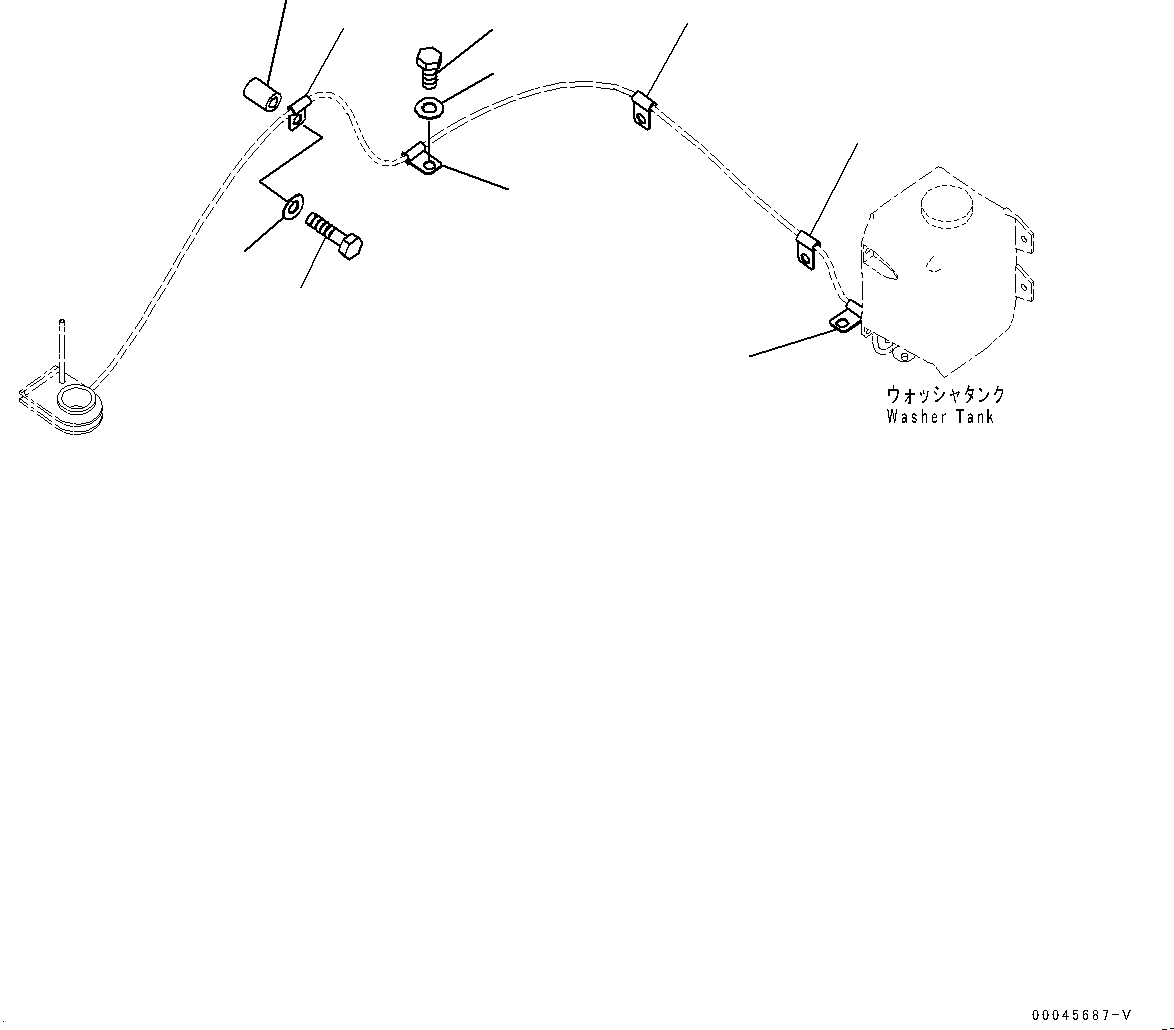 ウォッシャタンク
Washer Tank

00045687-V