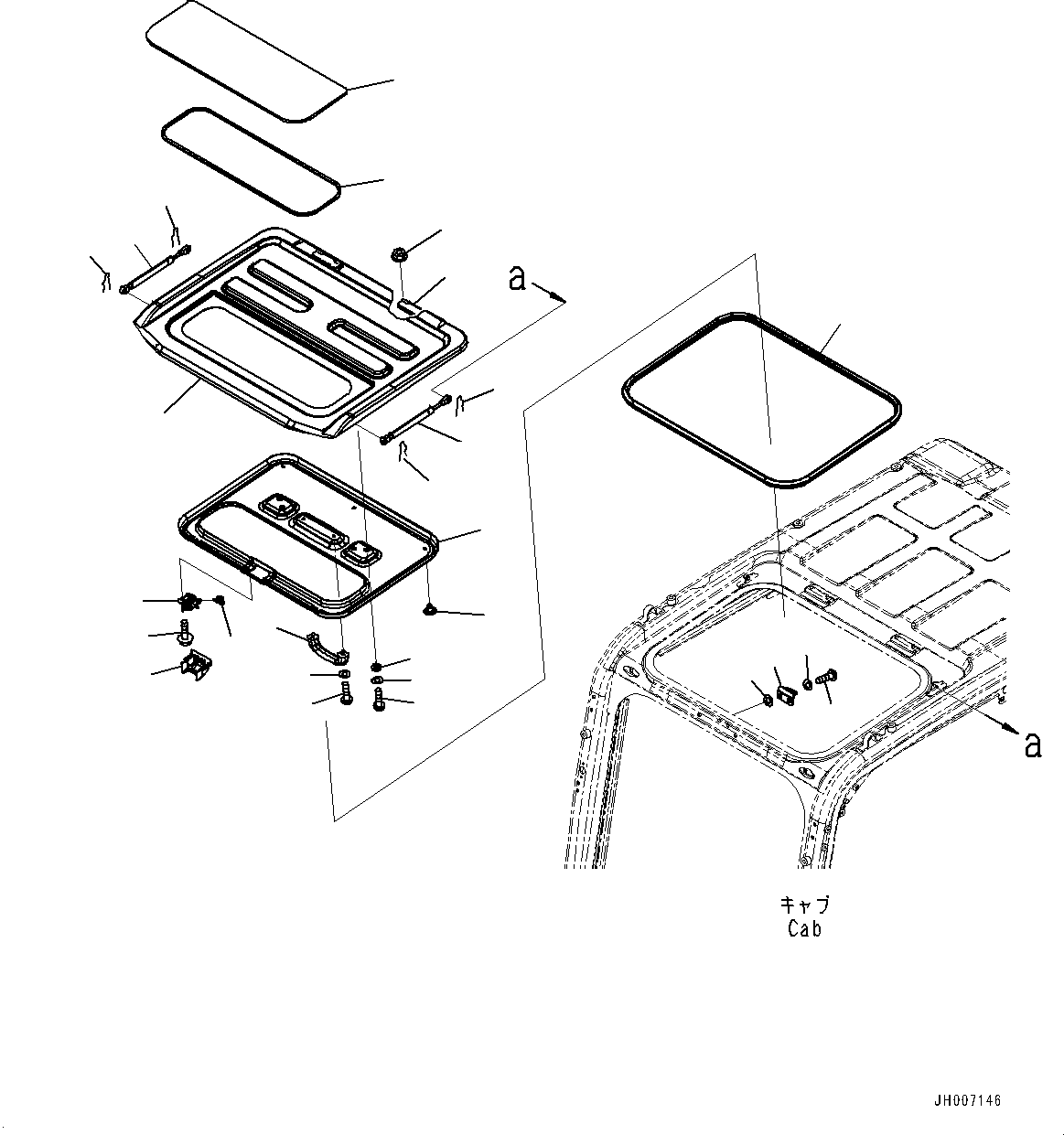 a

a

キャブ
Cab

JH007146