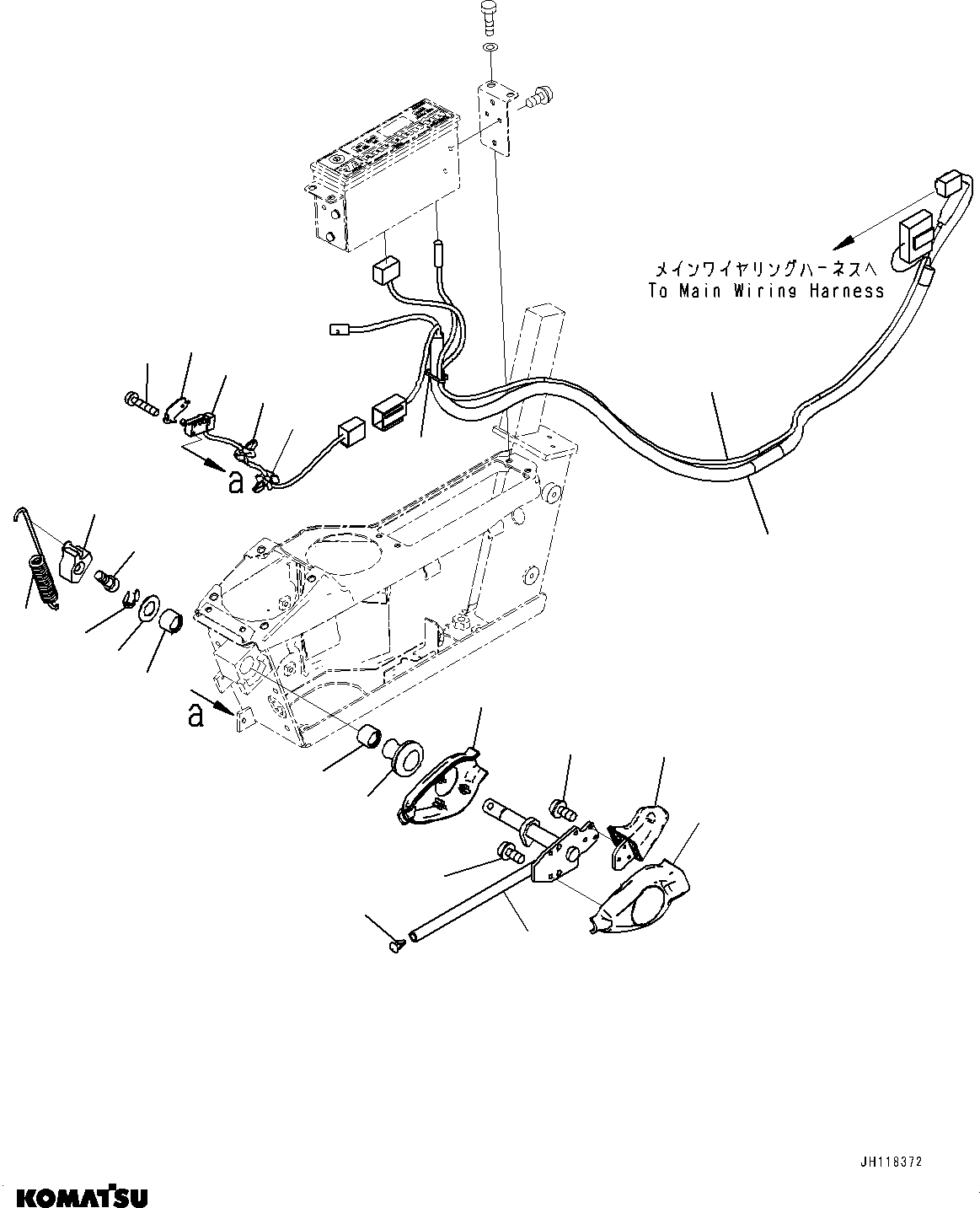 メインワイヤリングハーネスへ
To Main Wiring Harness

a

a

JH118372

KOMATSU