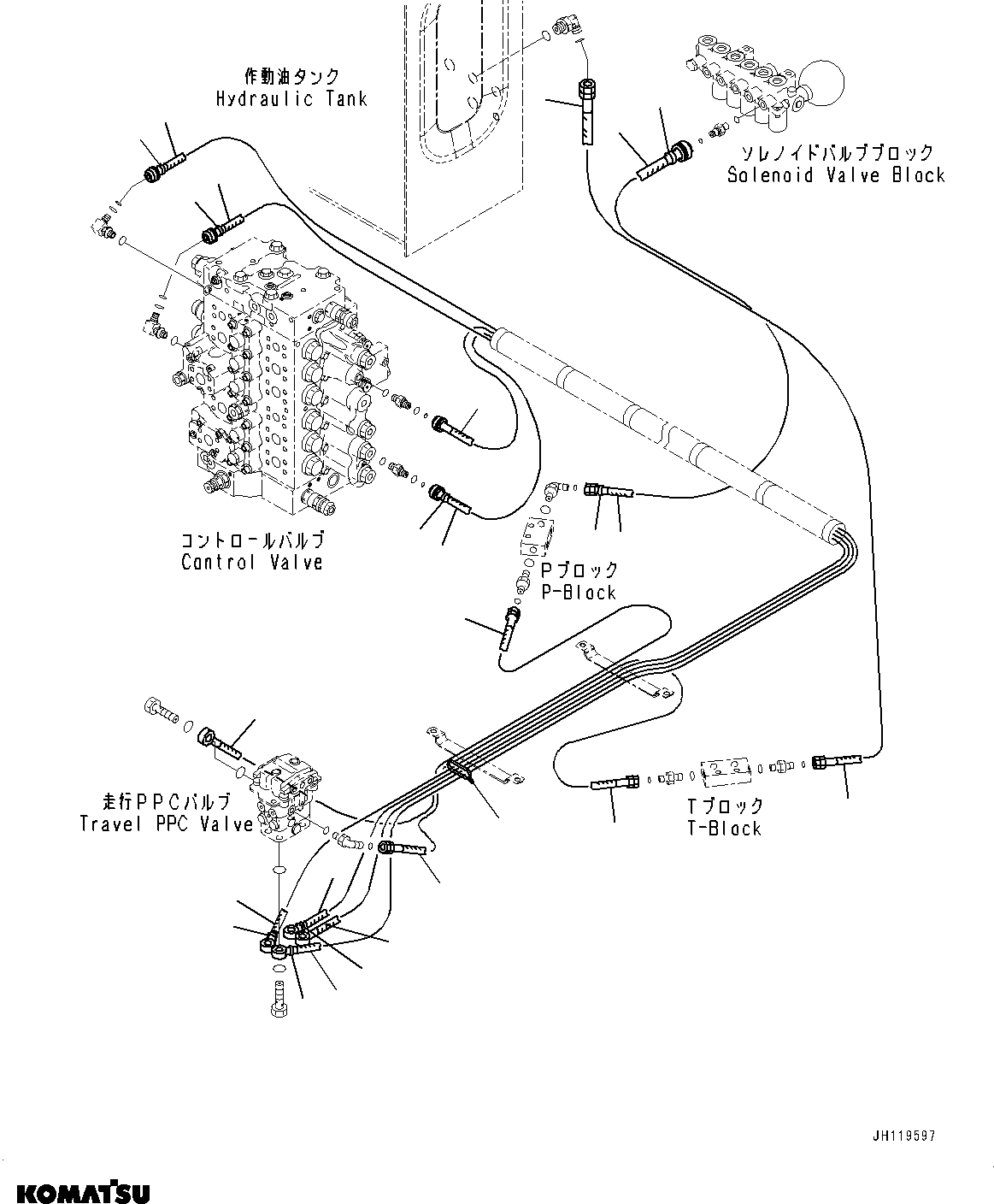 作動油タンク
Hydraulic Tank

ソレノイドバルブブロック
Solenoid Valve Block

コントロールバルブ
Control Valve

Pブロック
P-Block

走行PPCバルブ
Travel PPC Valve

Tブロック
T-Block

JH119597

KOMATSU