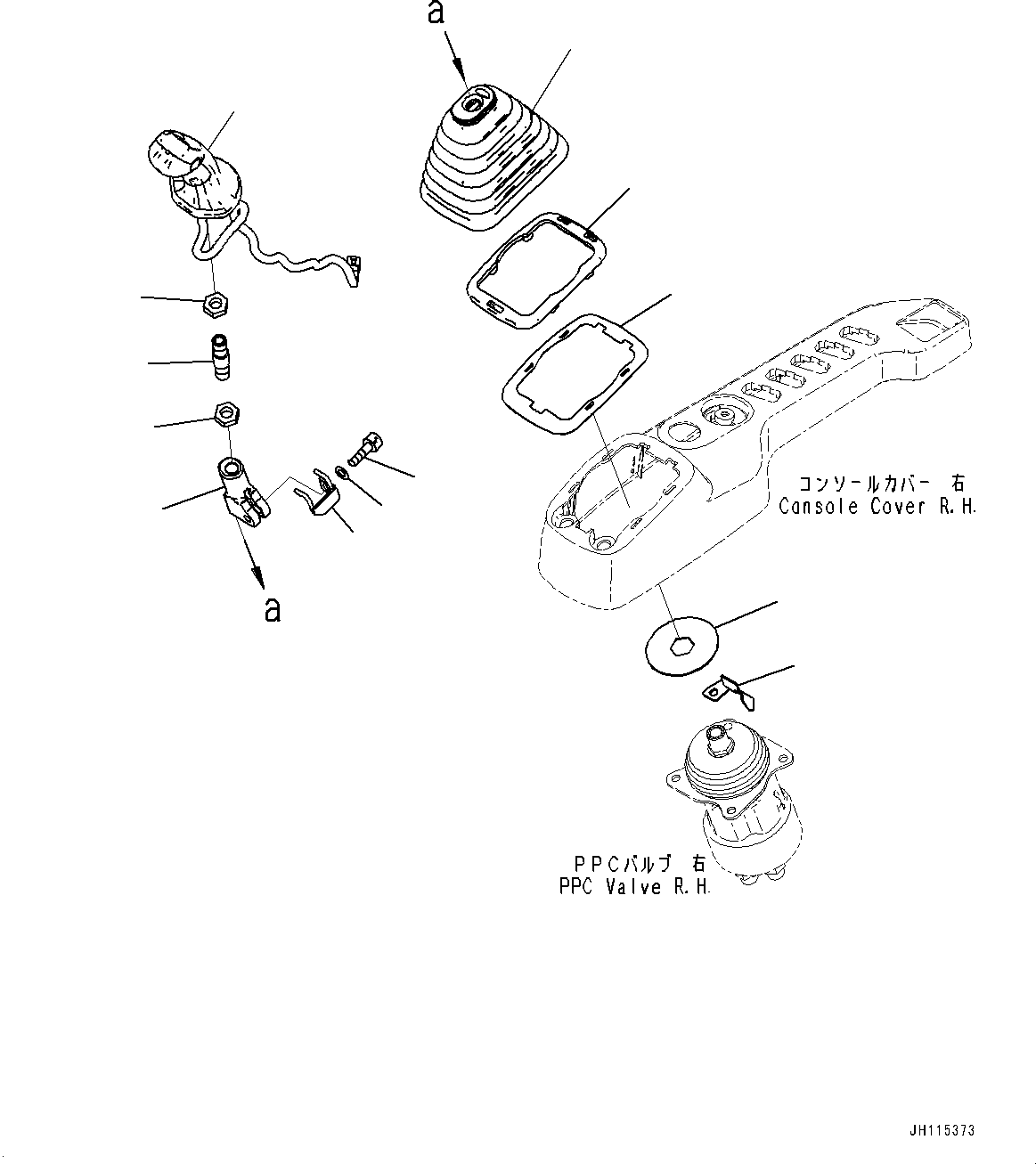 a

a

コンソールカバー 右
Cansole Cover R.H.

PPCバルブ 右
PPC Valve R.H.

JH115373