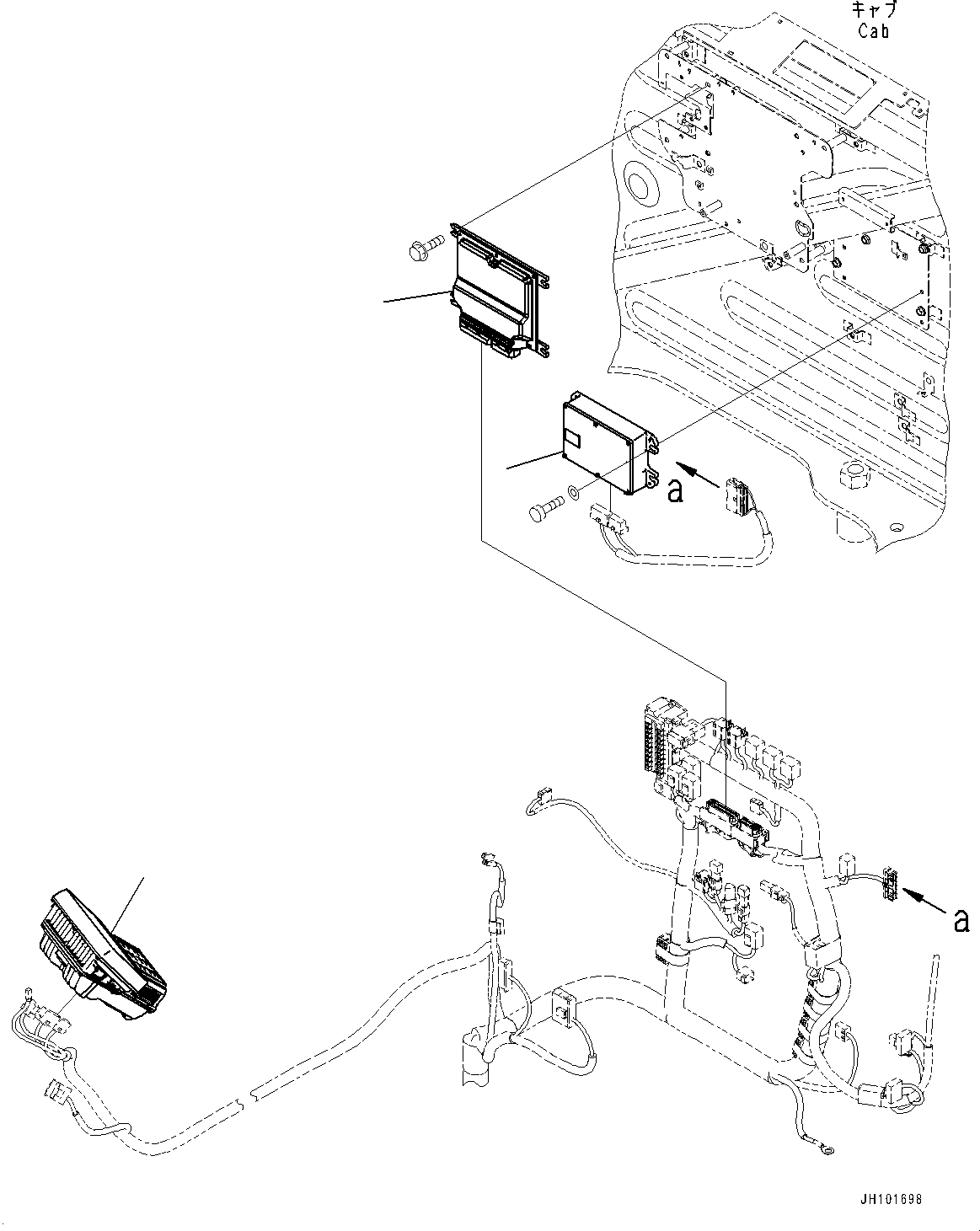 キャブ
Cab

a

a

JH101698