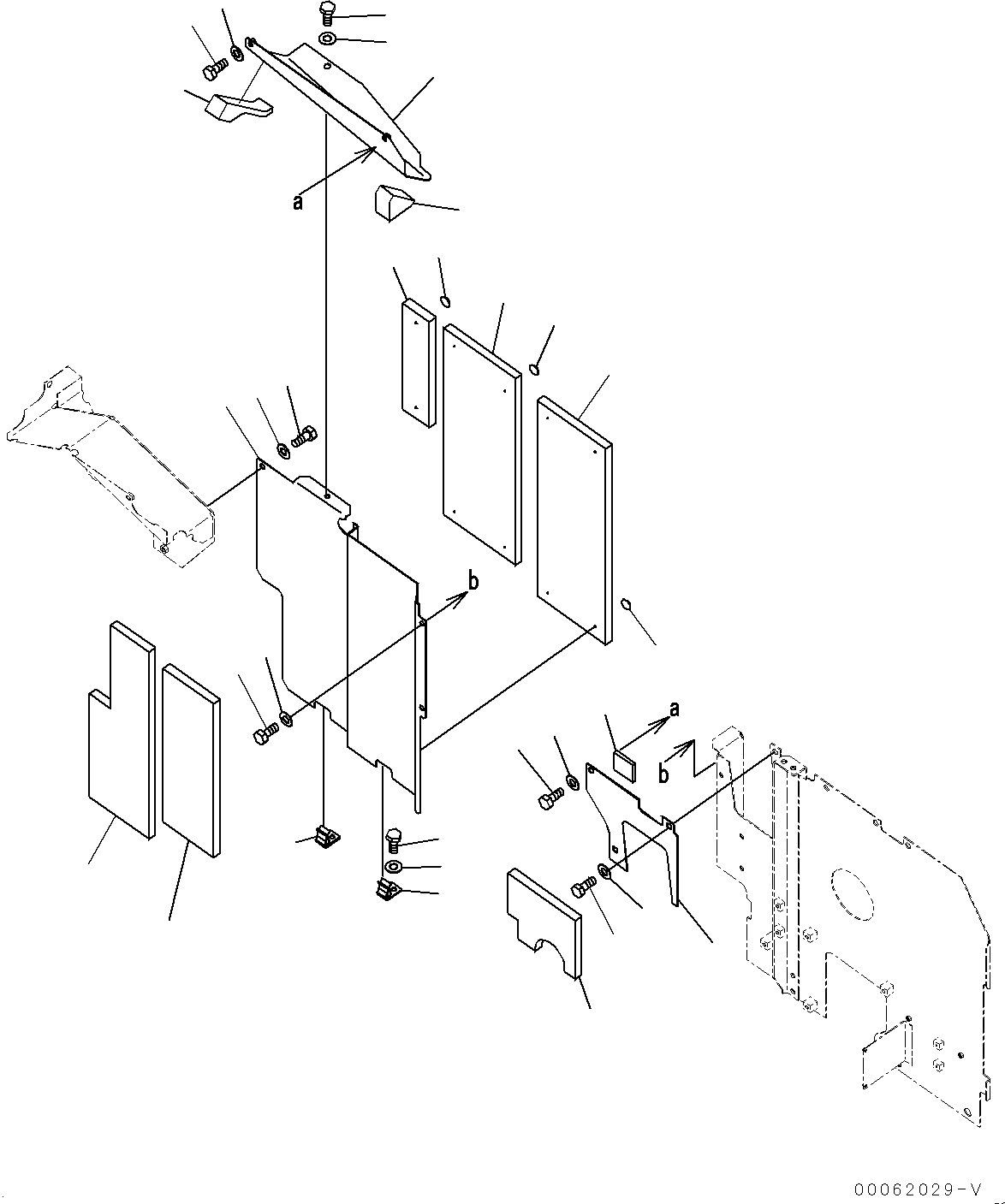 a

b

a

b

00062029-V