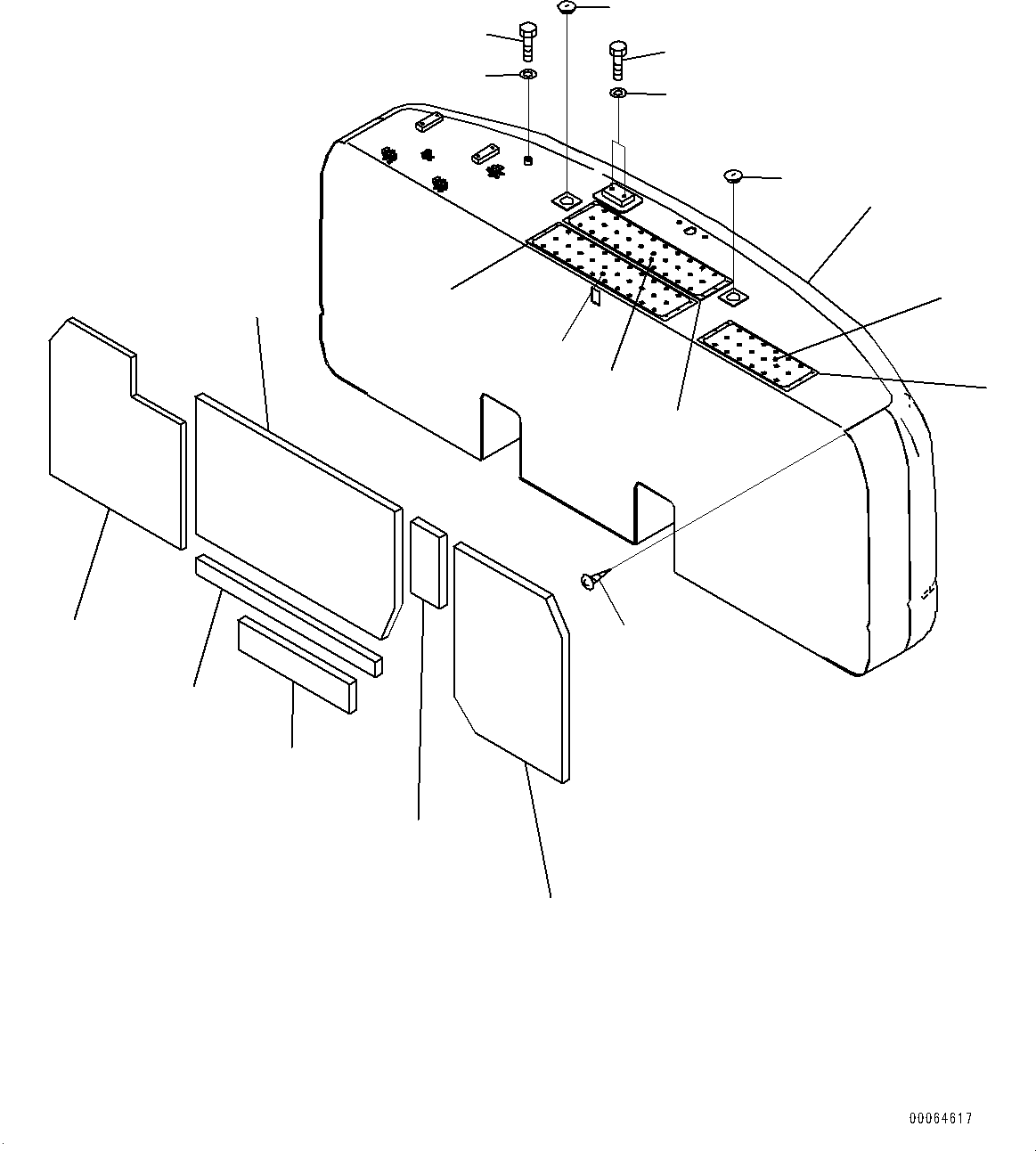 00064617