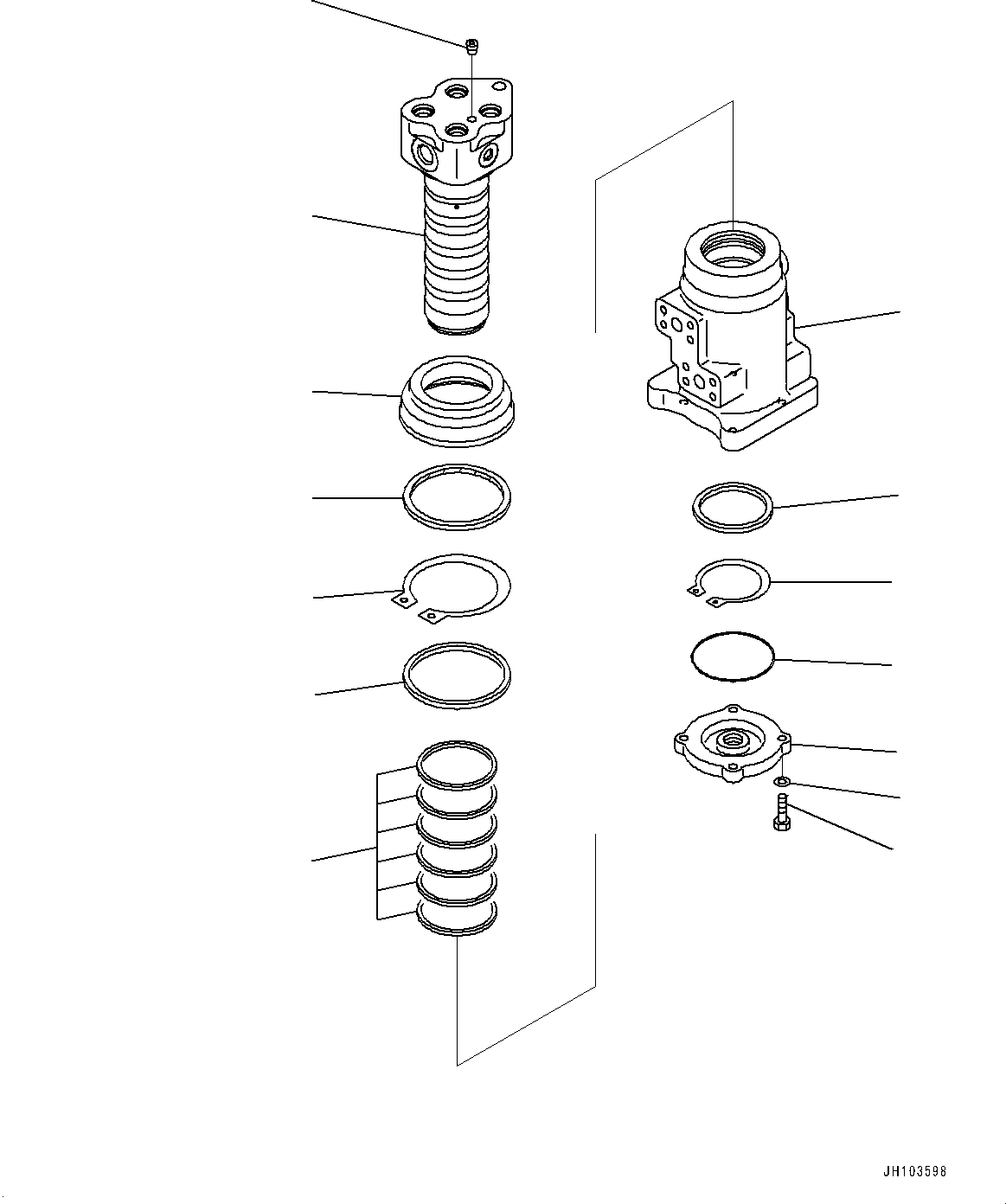 JH103598