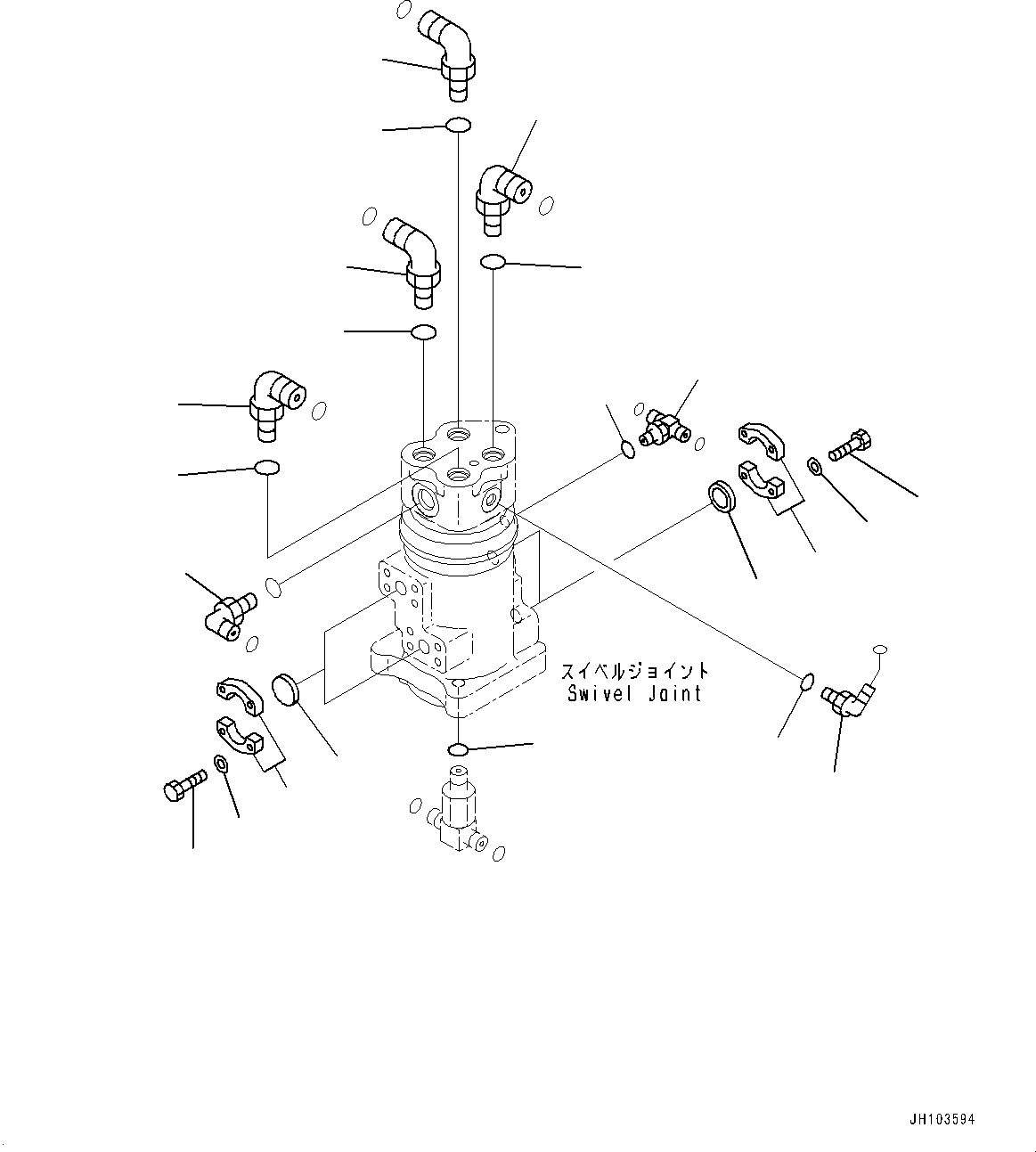 スイベルジョイント
Swivel Joint

JH103594