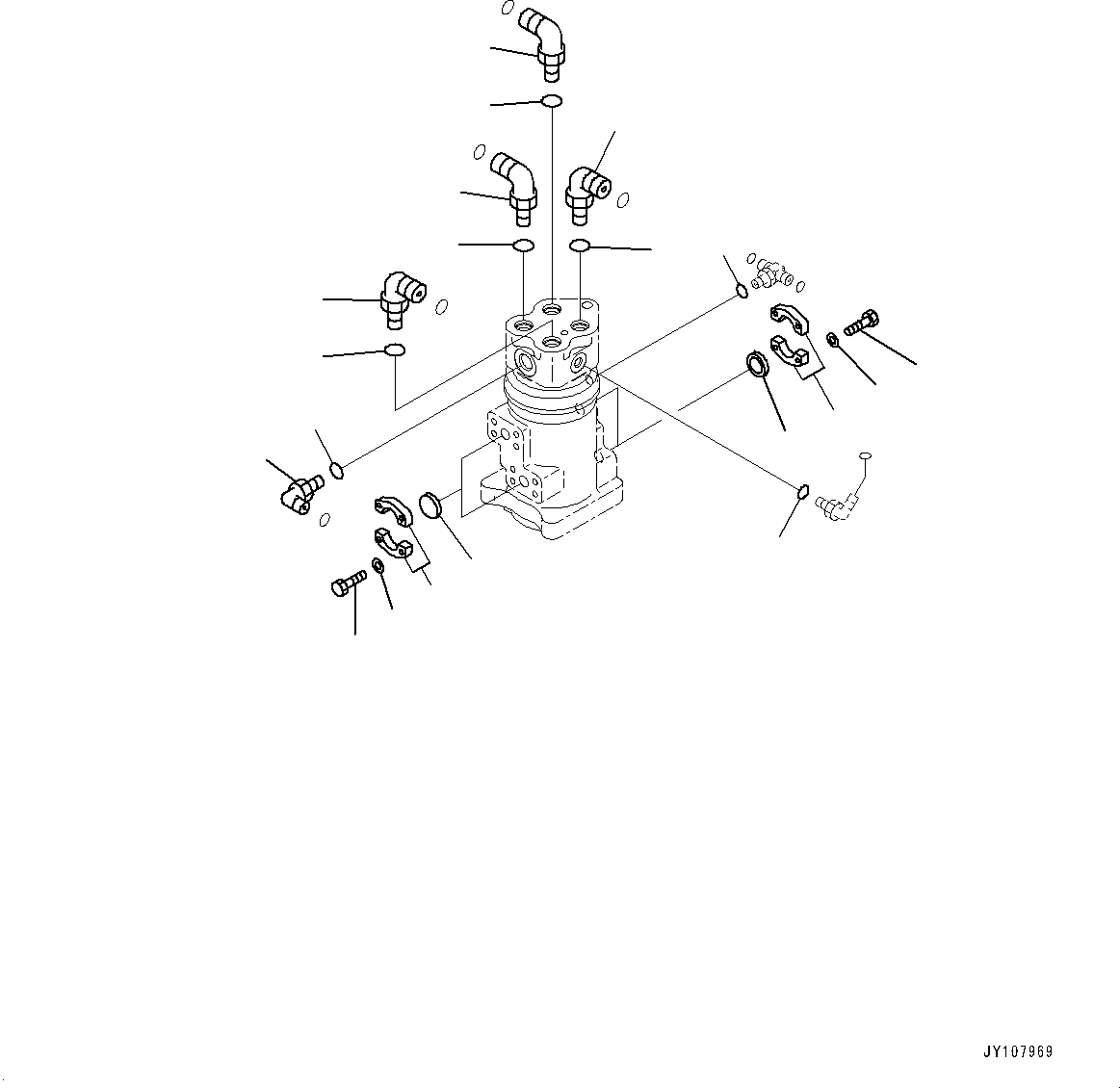 JY107969