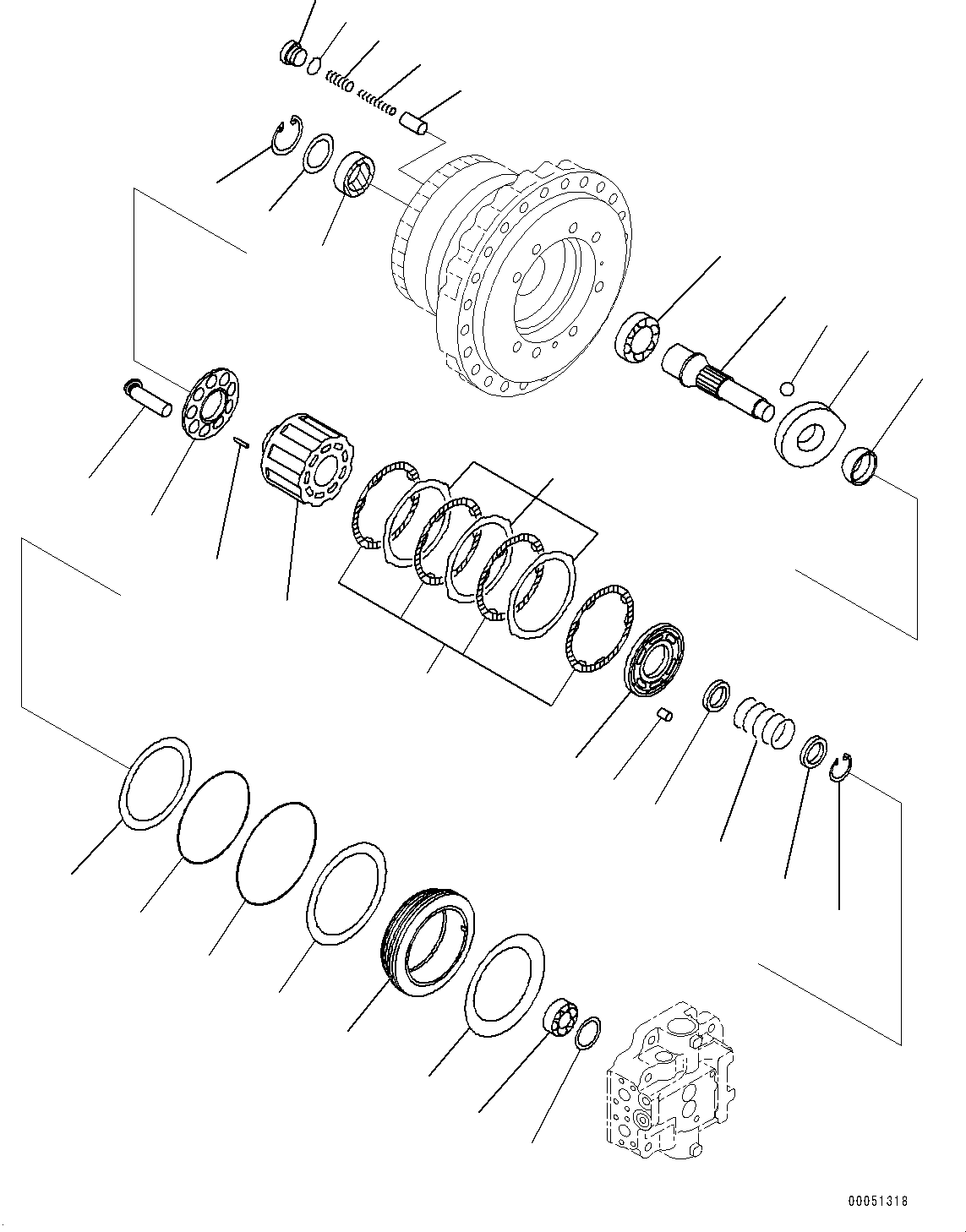 00051318