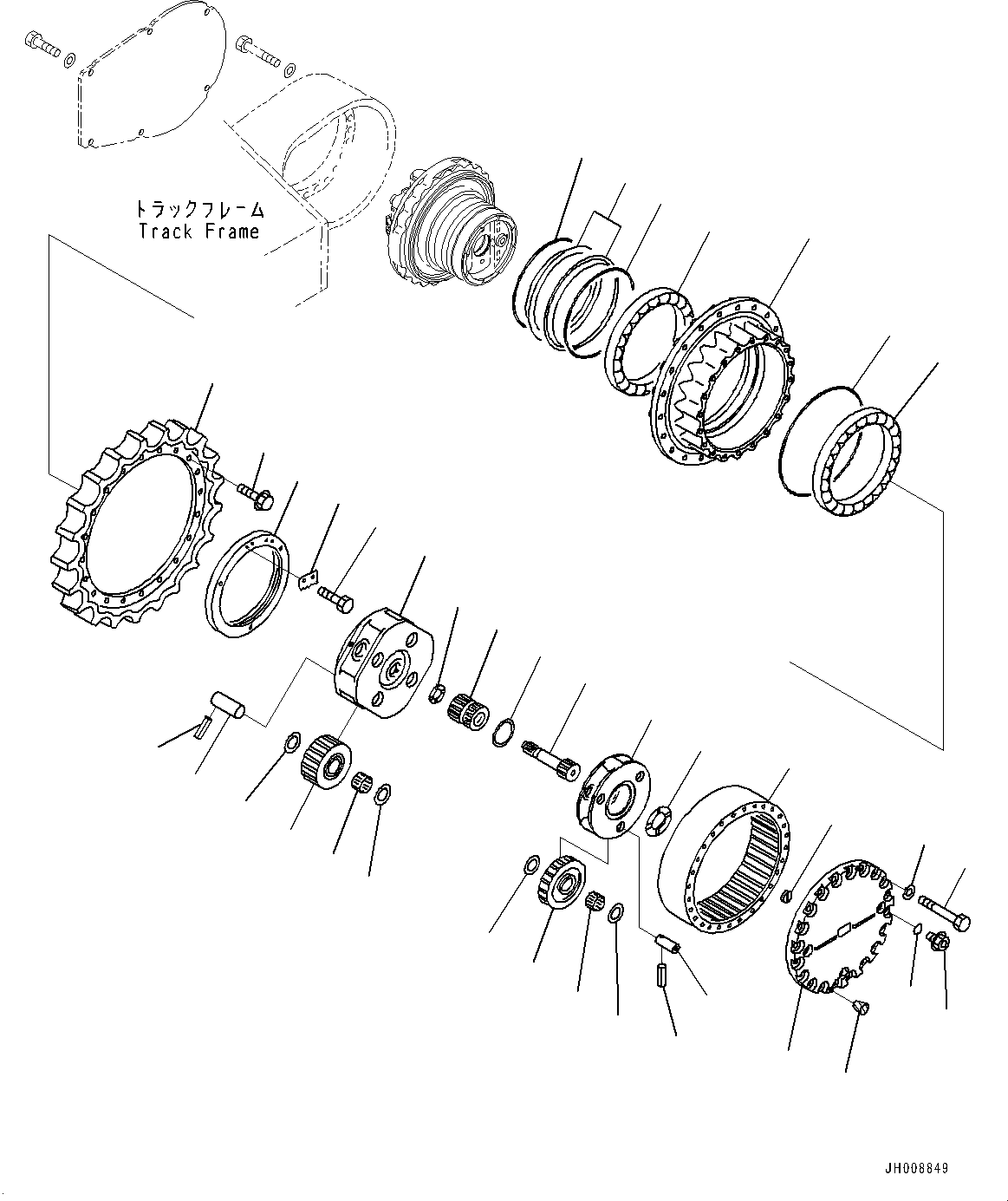 トラックフレーム
Track Frame

JH008849