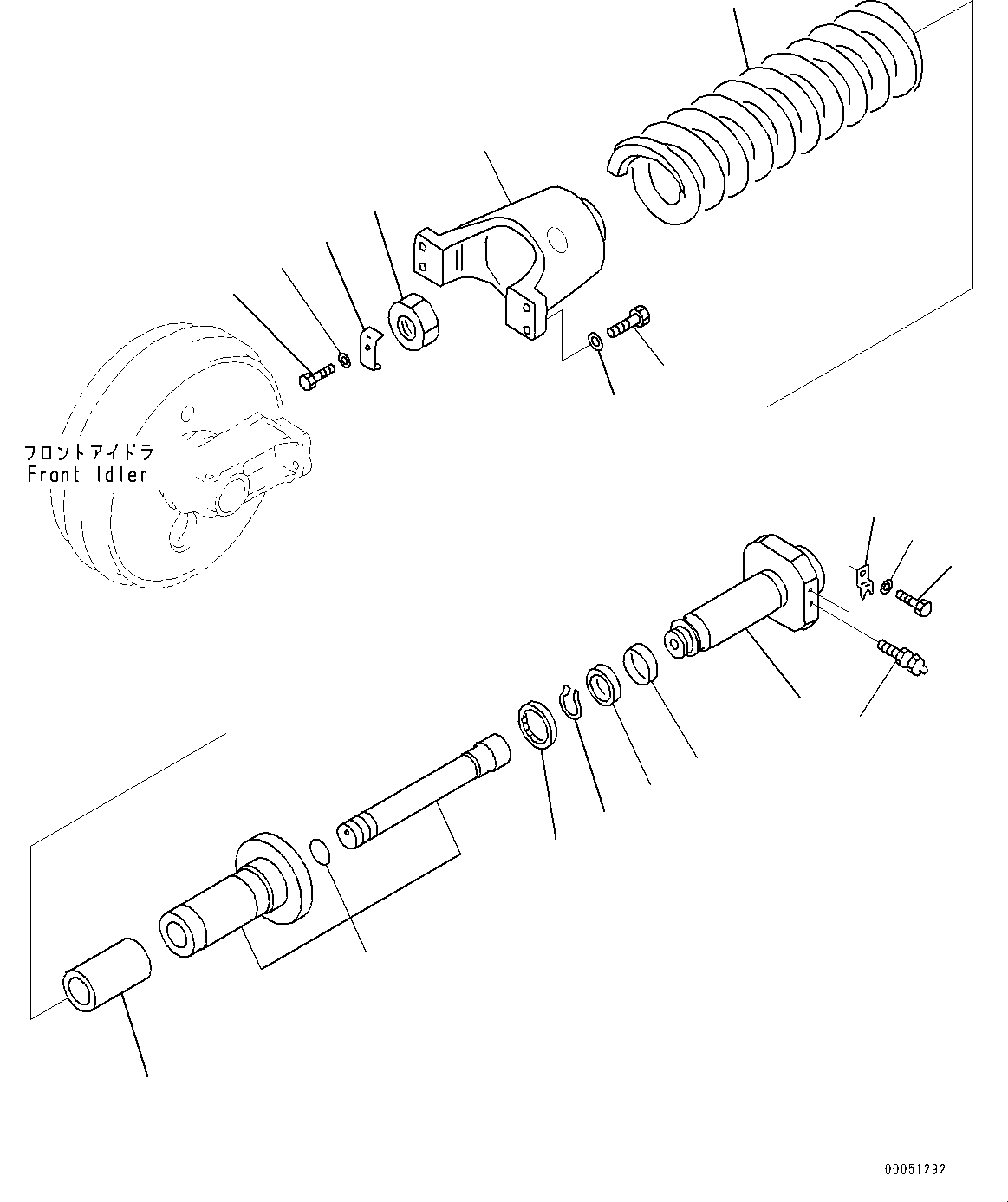 フロントアイドラ
Front Idler

00051292